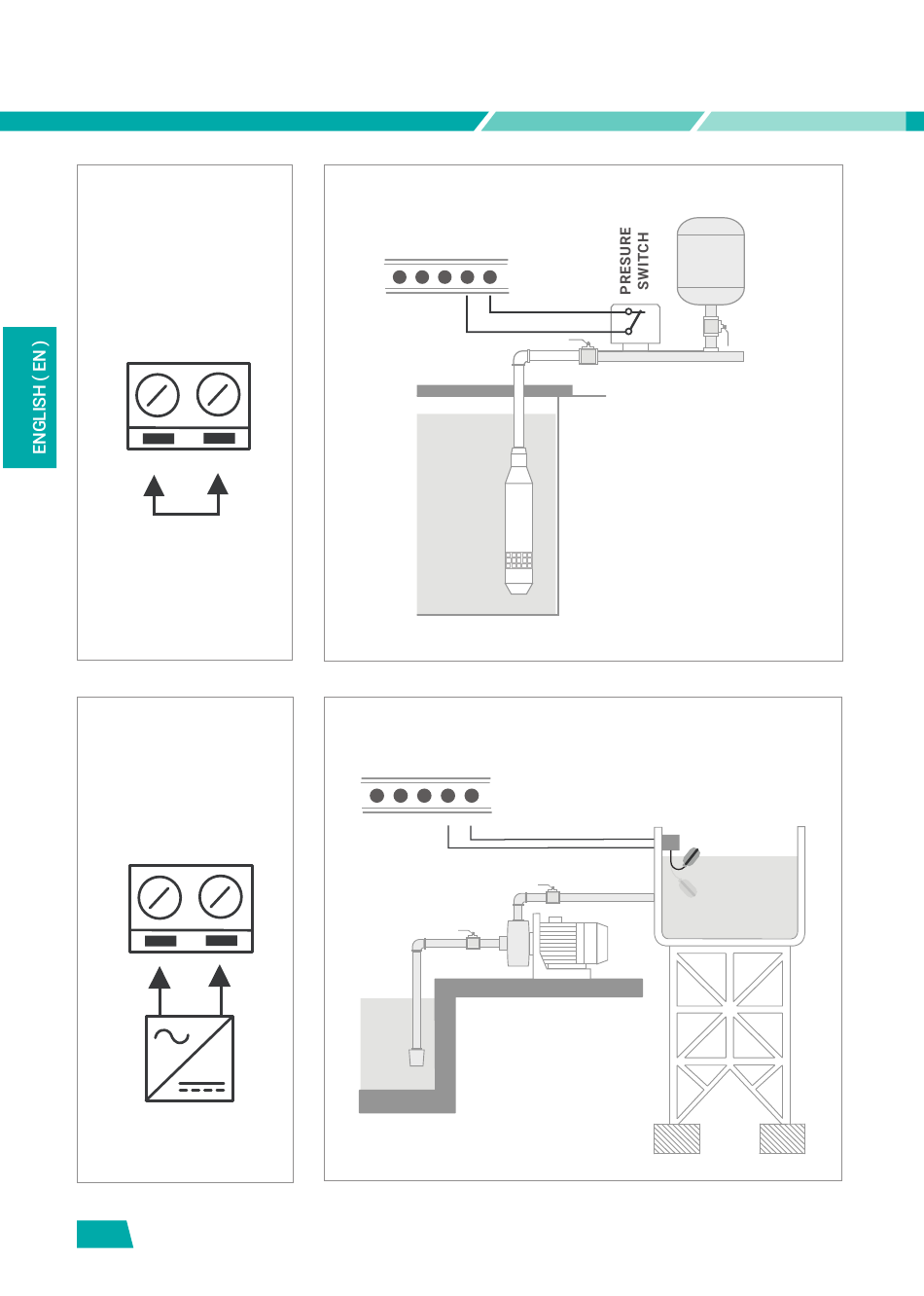 ENGLISH ( EN )

PRESURE SWITCH