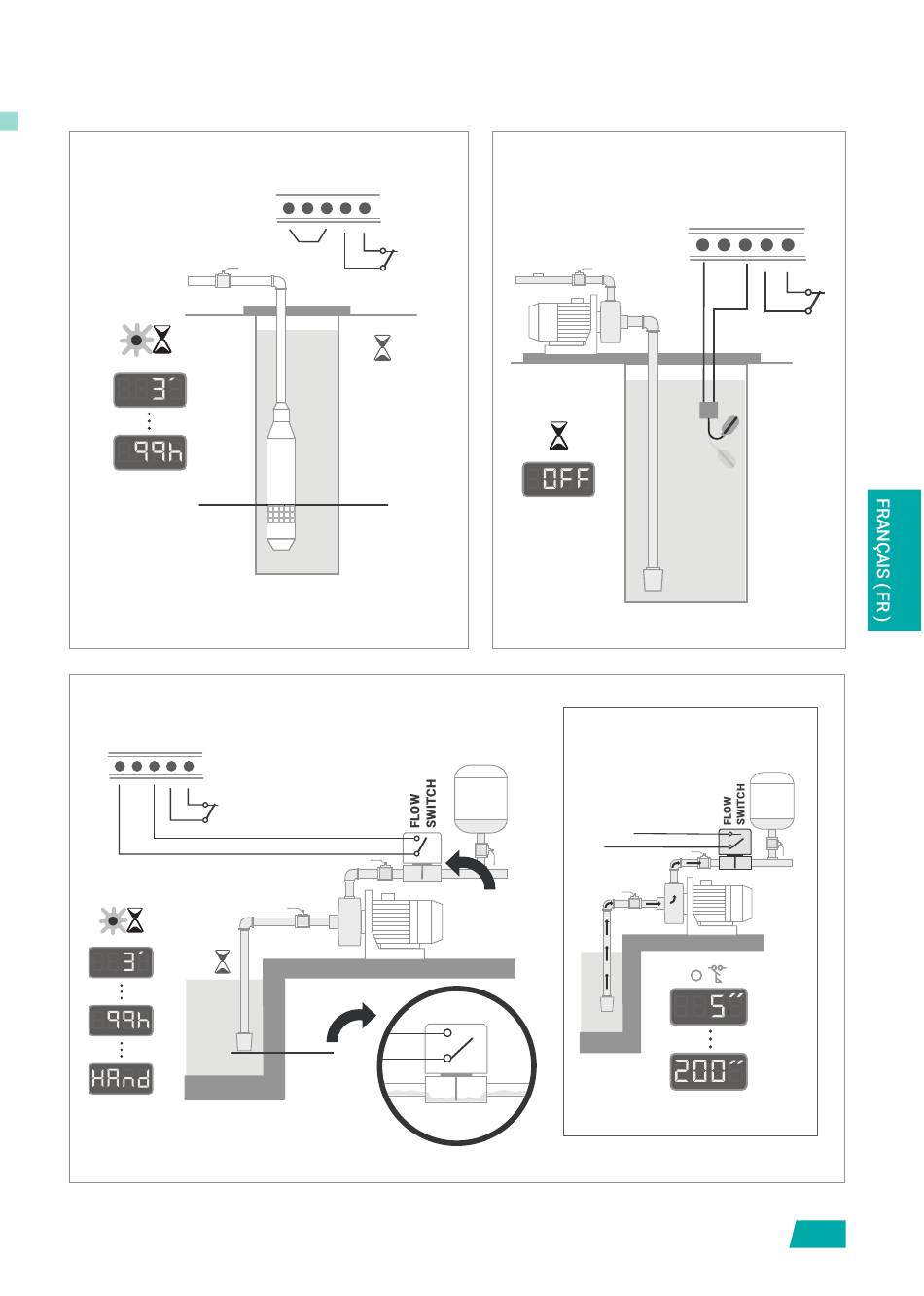 3´
99h
OFF
FRANÇAIS (FR)
FLOW SWITCH
3´
99h
HAnd
FLOW SWITCH
5´´
200´´