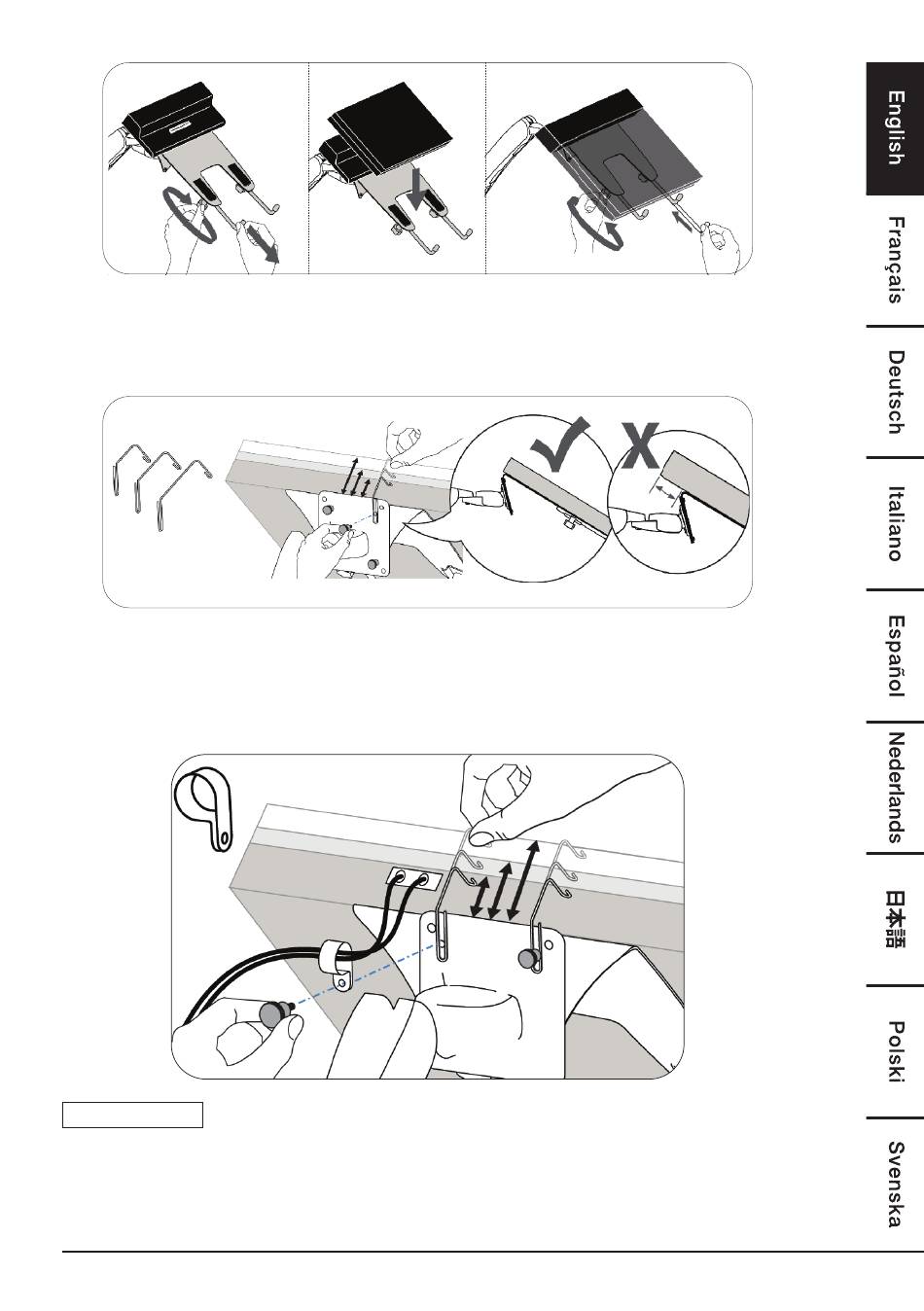 English

Français

Deutsch

Italiano

Español

Nederlands

日本語

Polski

Svenska