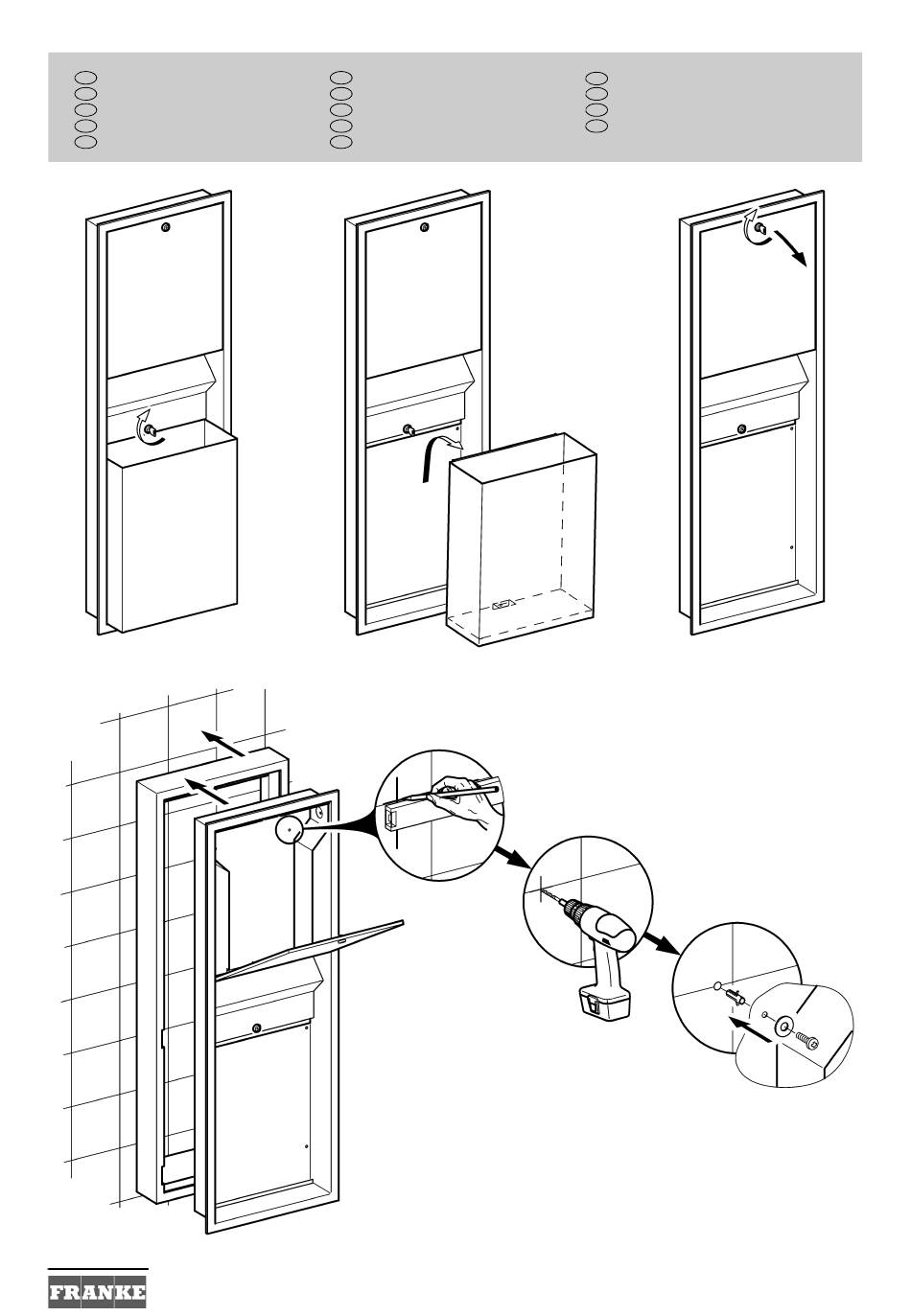 FRANKE