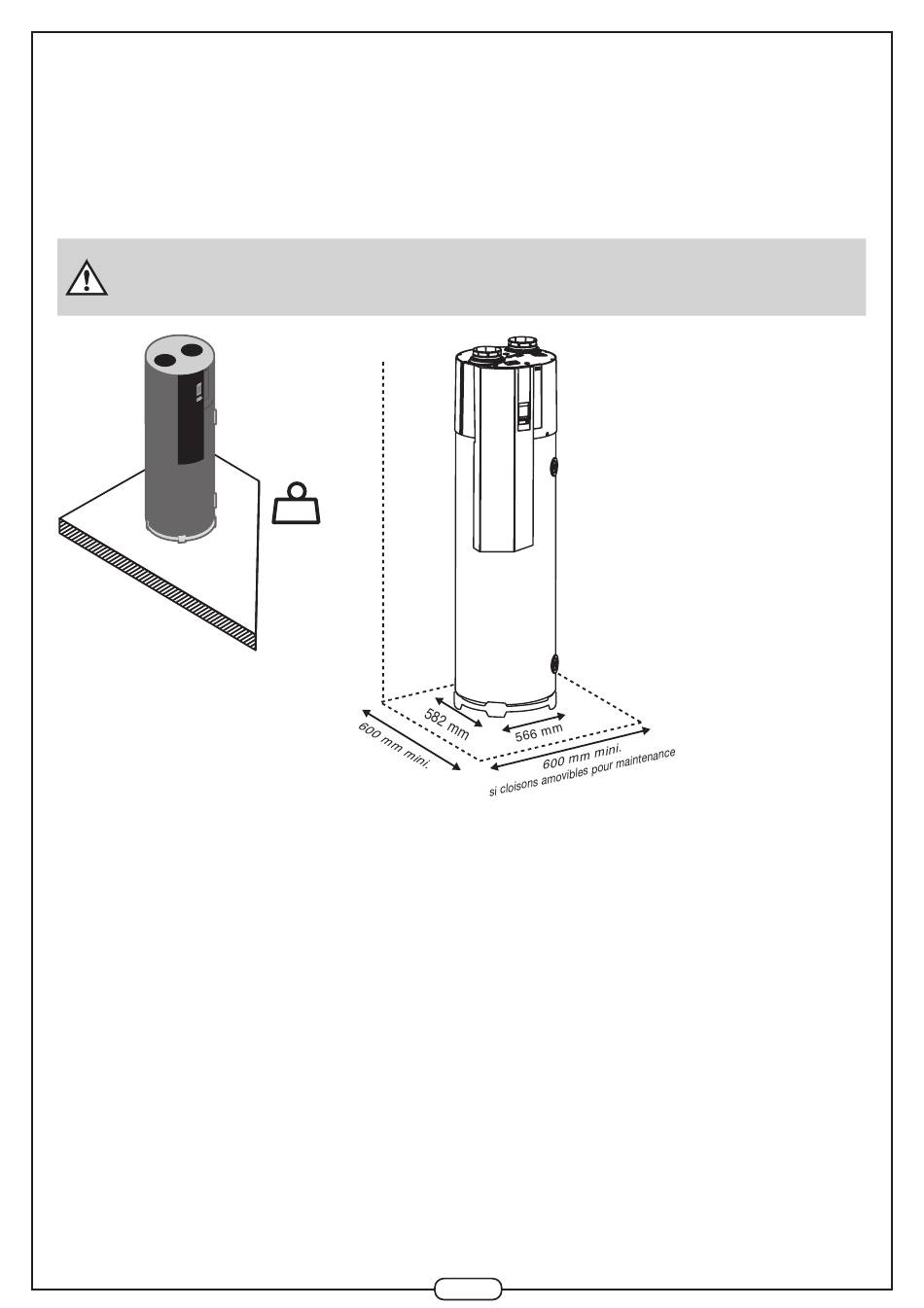 582 mm
566 mm
600 mm mini.
600 mm mini.
si cloisons amovibles pour maintenance