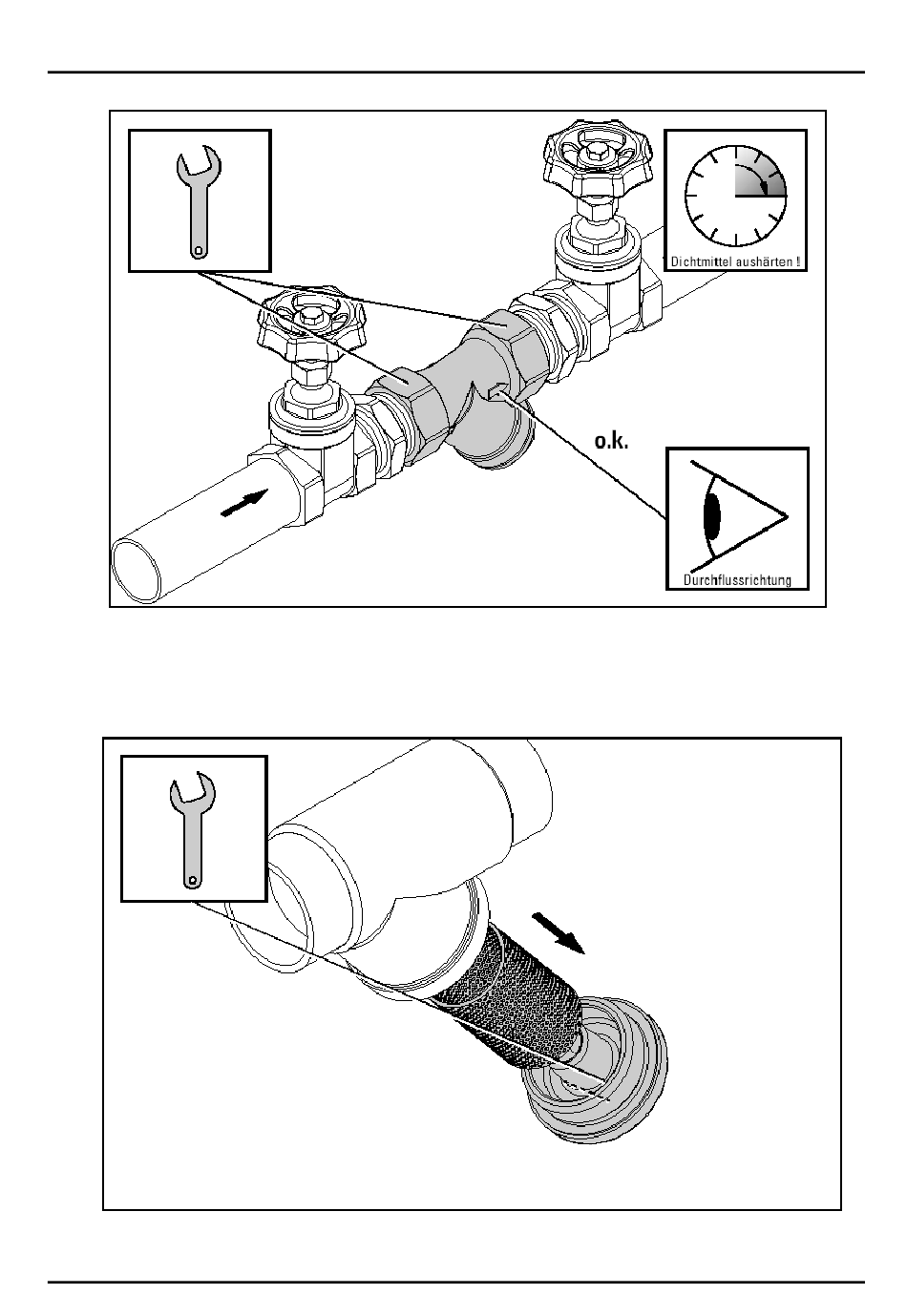 Dichtmittel aushärten !

o.k.

Durchflussrichtung