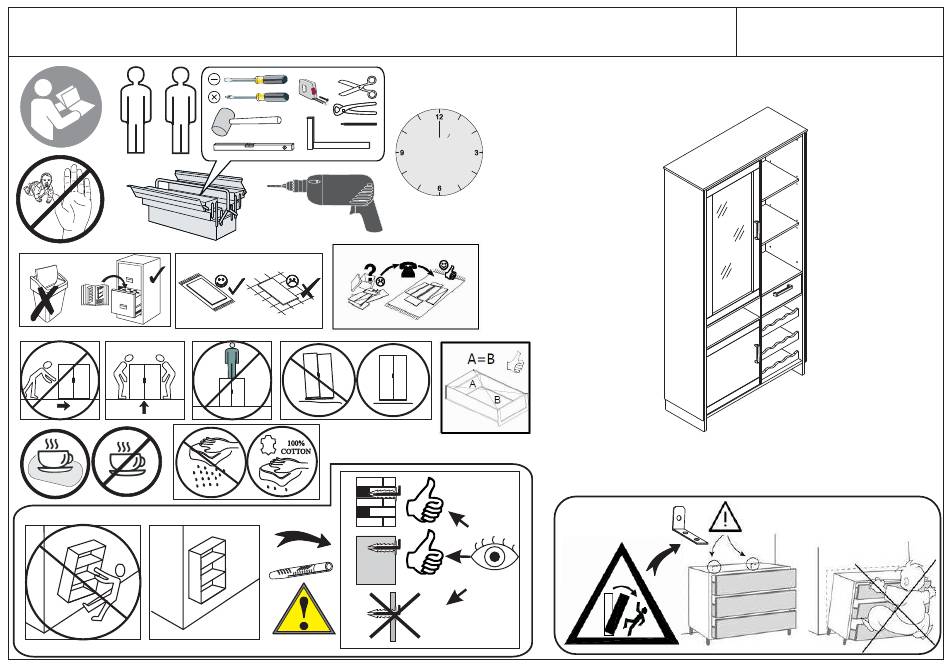 12
3
6
9

A=B
A
B

100%
COTTON