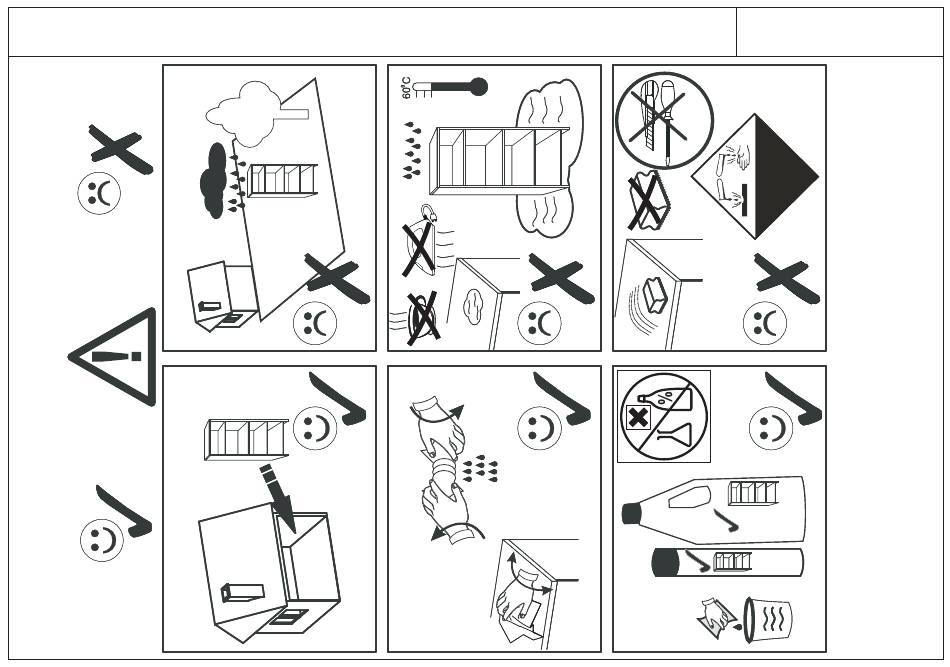 60°C