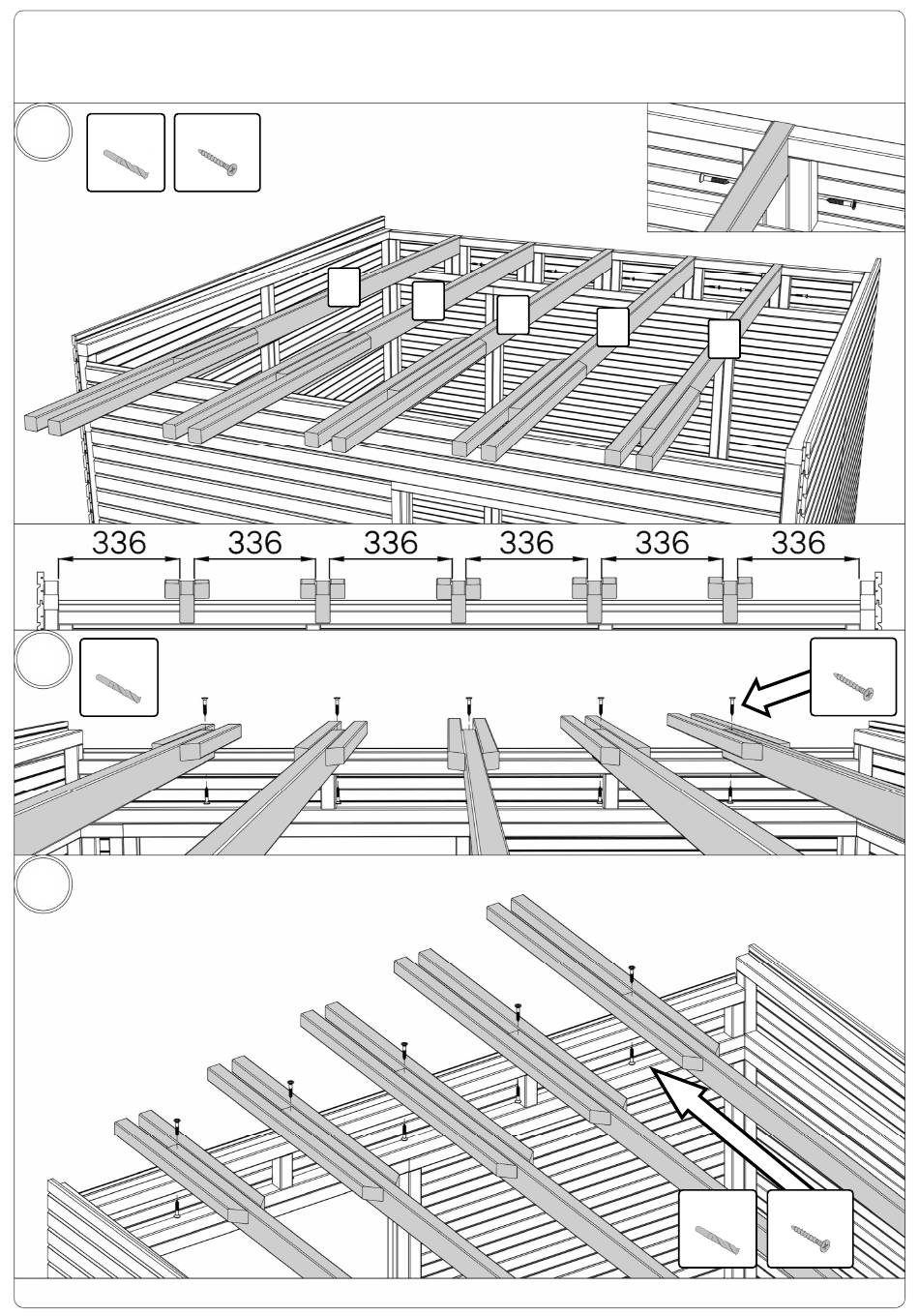 336 336 336 336 336 336