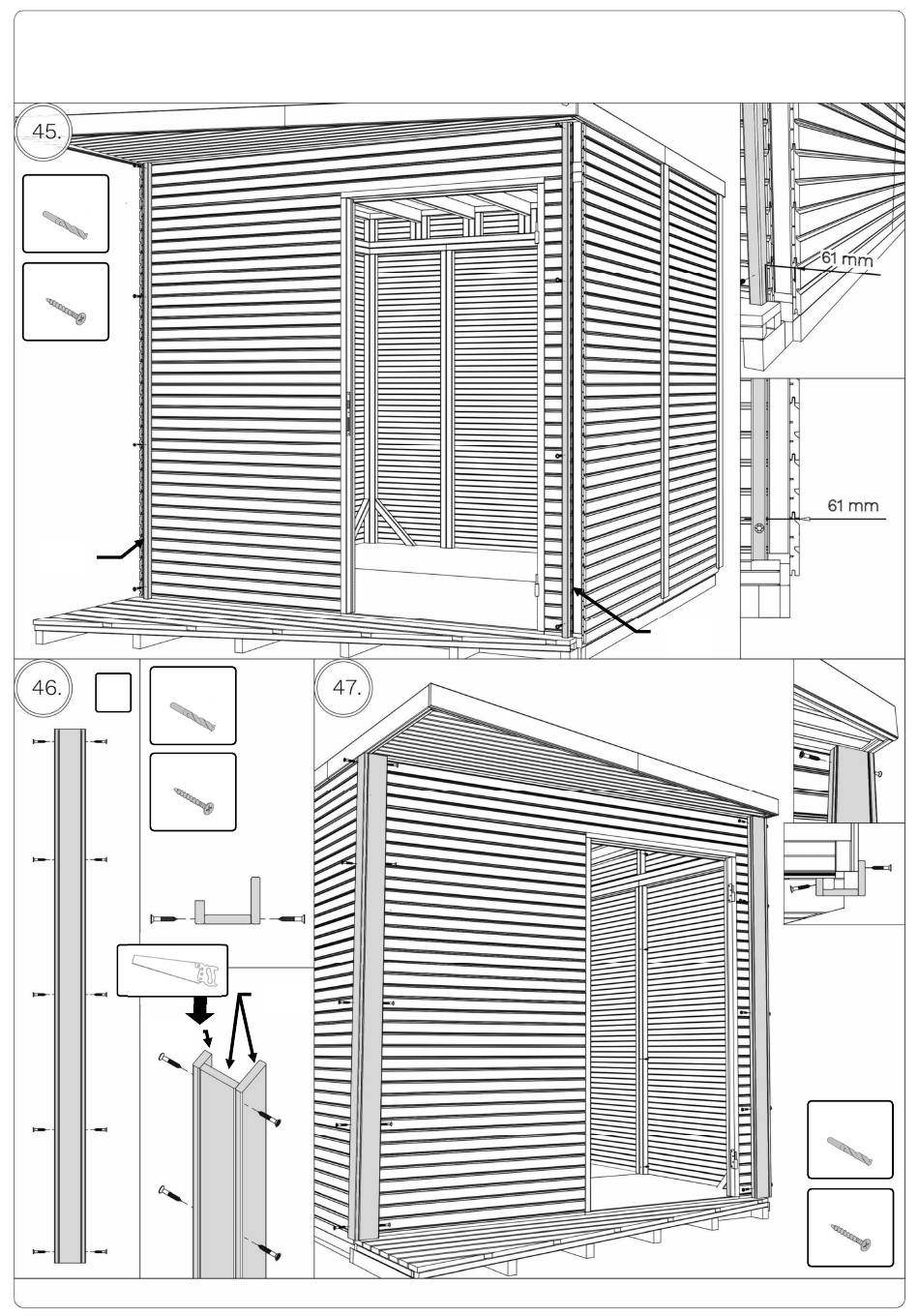 45.

61 mm

61 mm

46.

47.