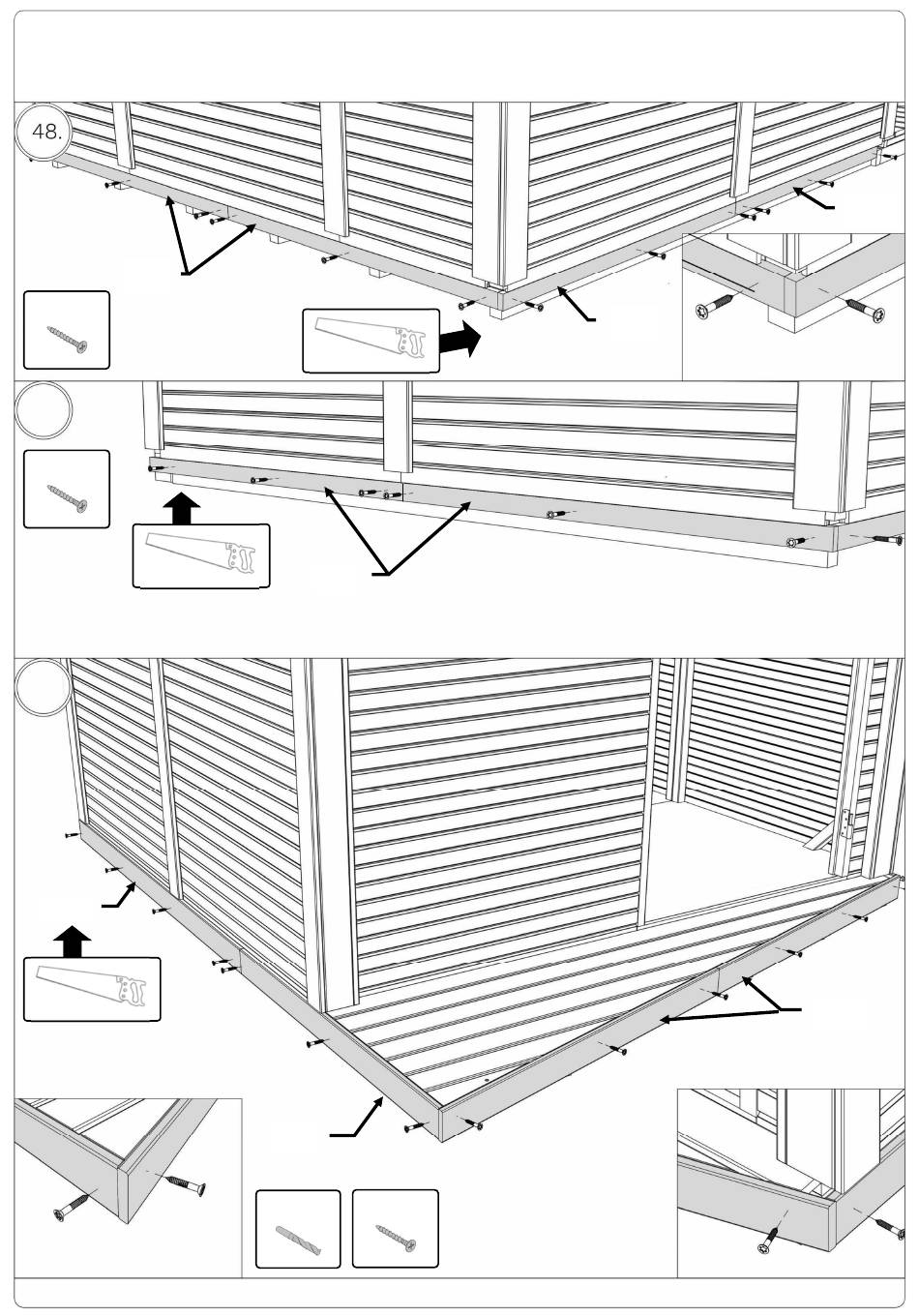 48.