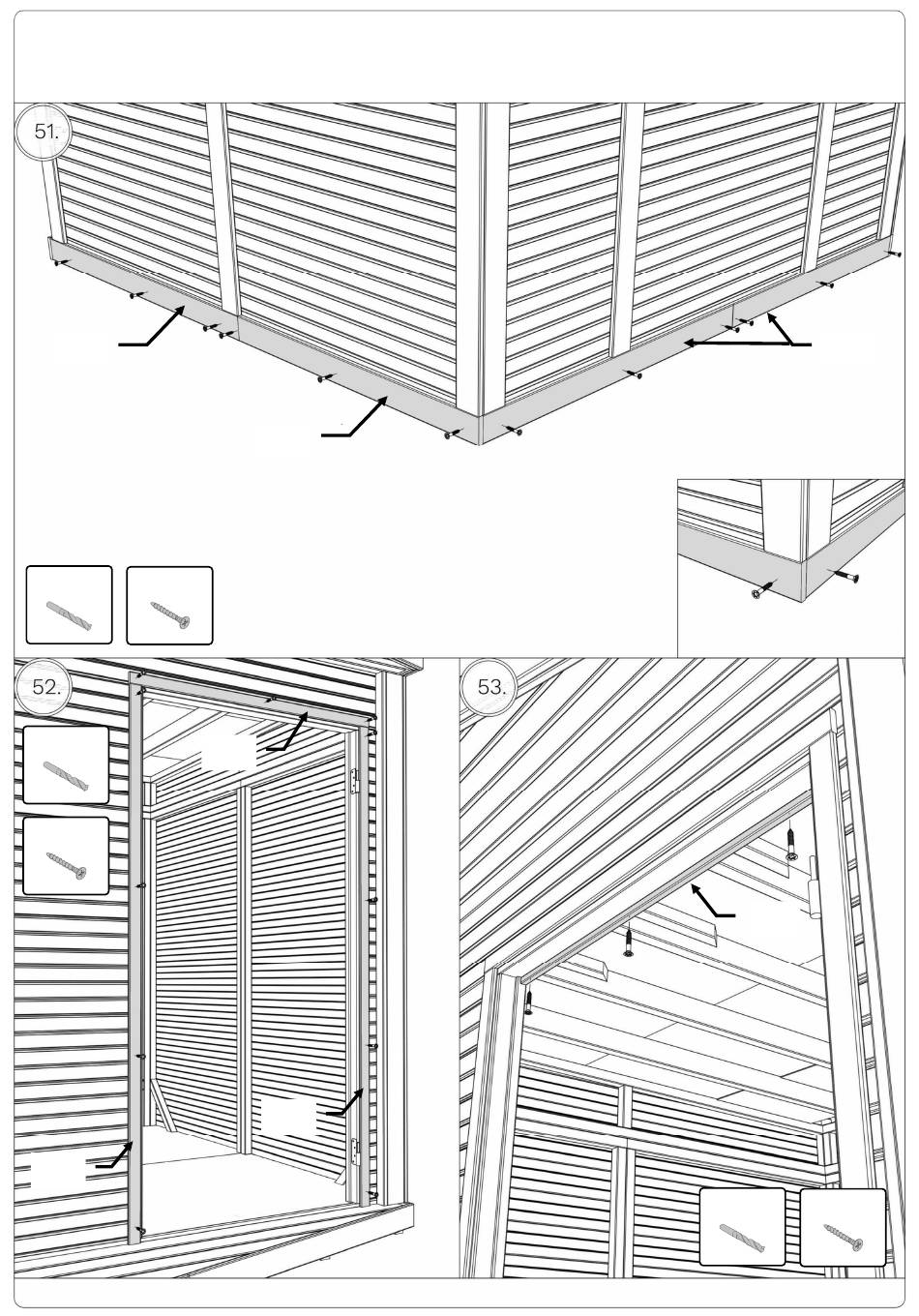 51.

52.

53.