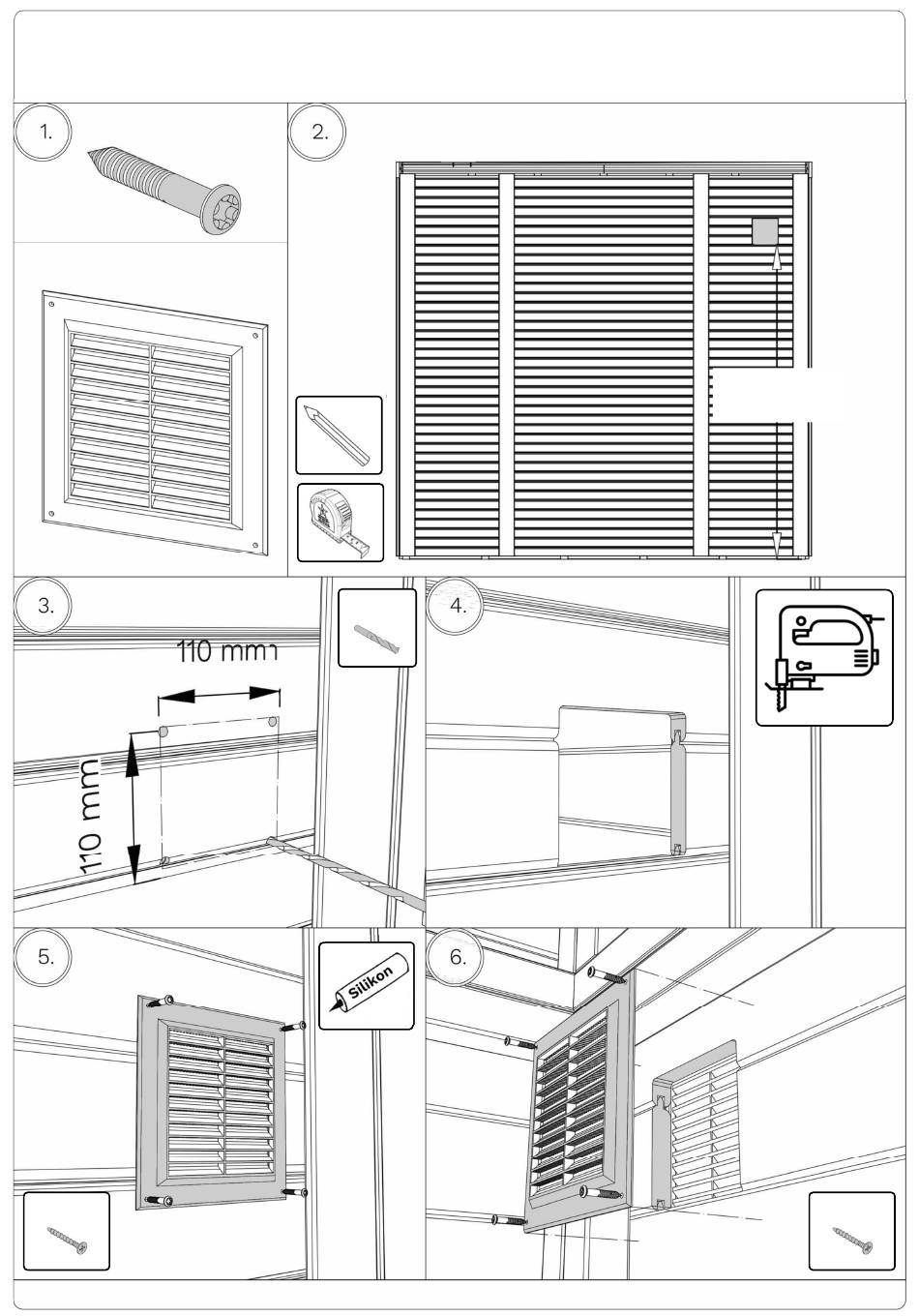 1.

2.

3.

110 mm

110 mm

4.

5.

Silikon

6.