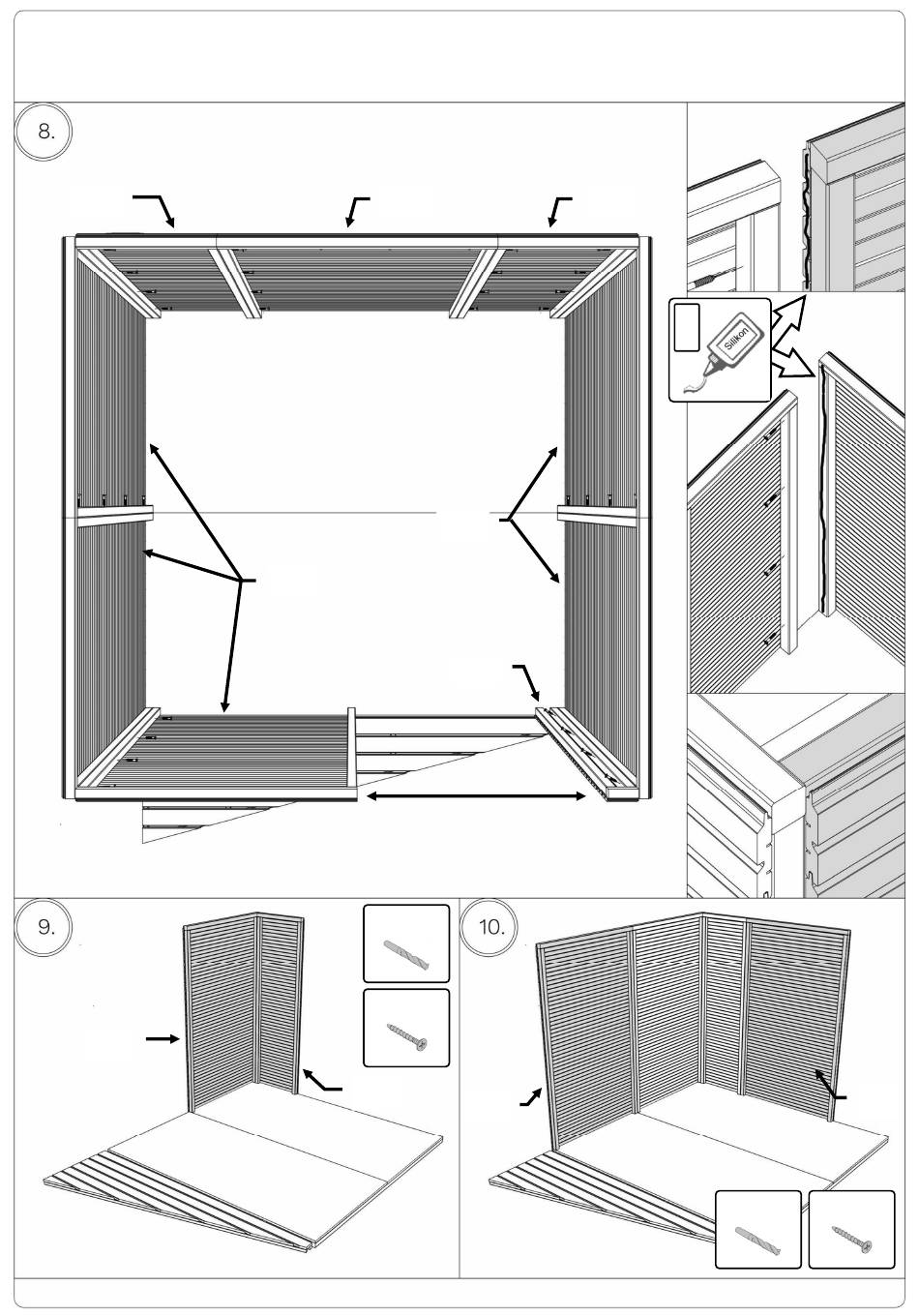 8.

Silikon

9.

10.