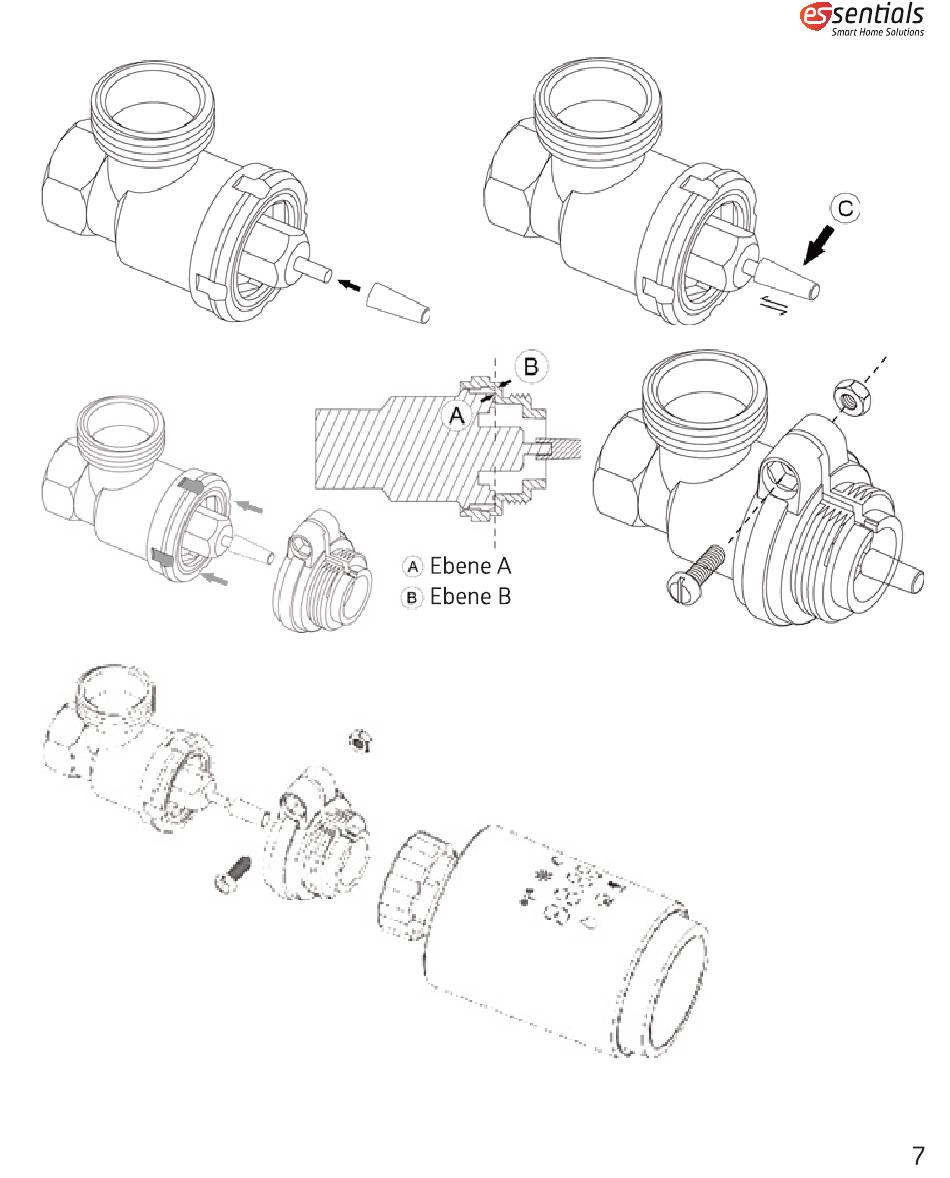 essentials
Smart Home Solutions

C

B

A

A Ebene A
B Ebene B

7