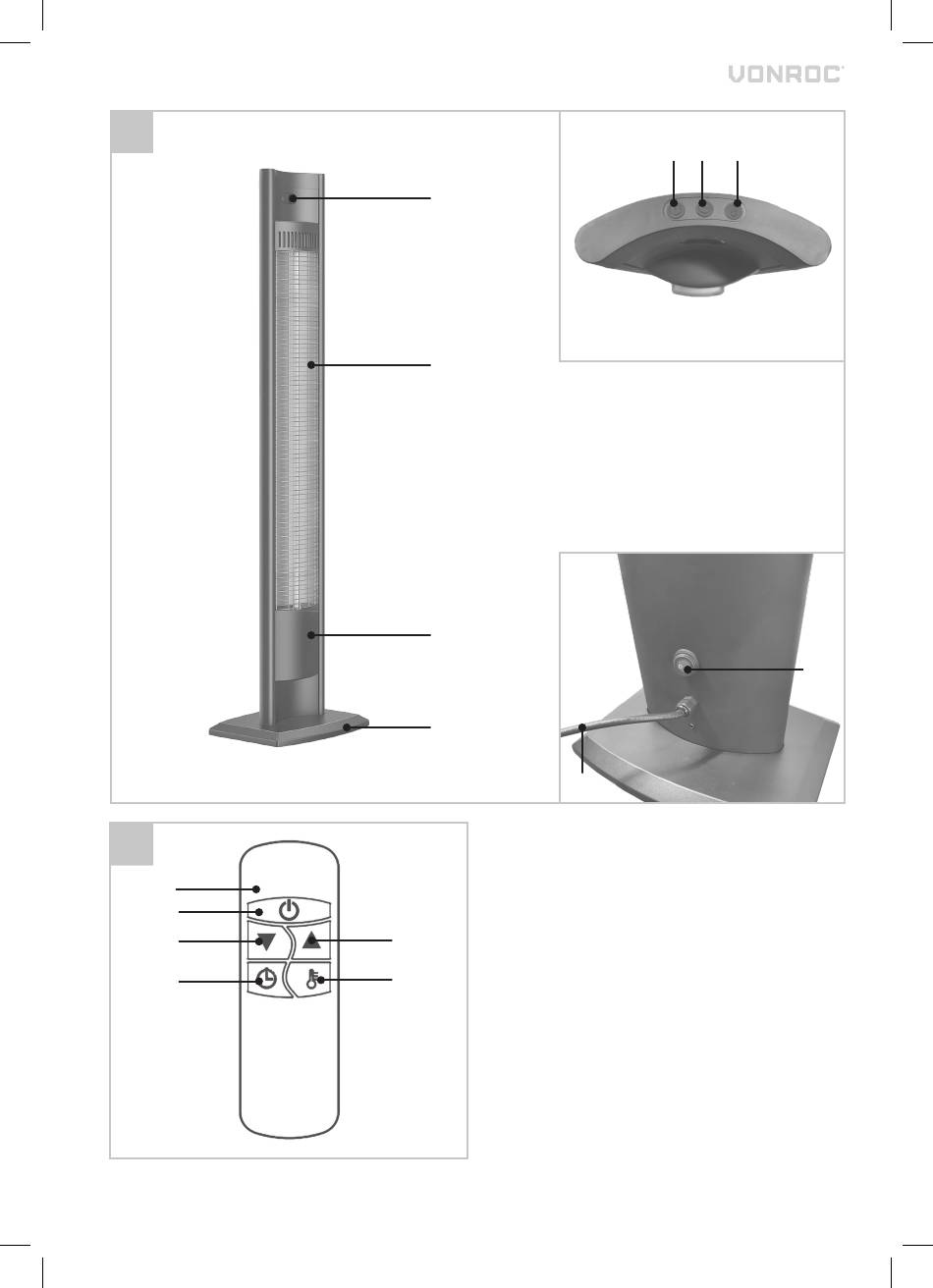 VONROC