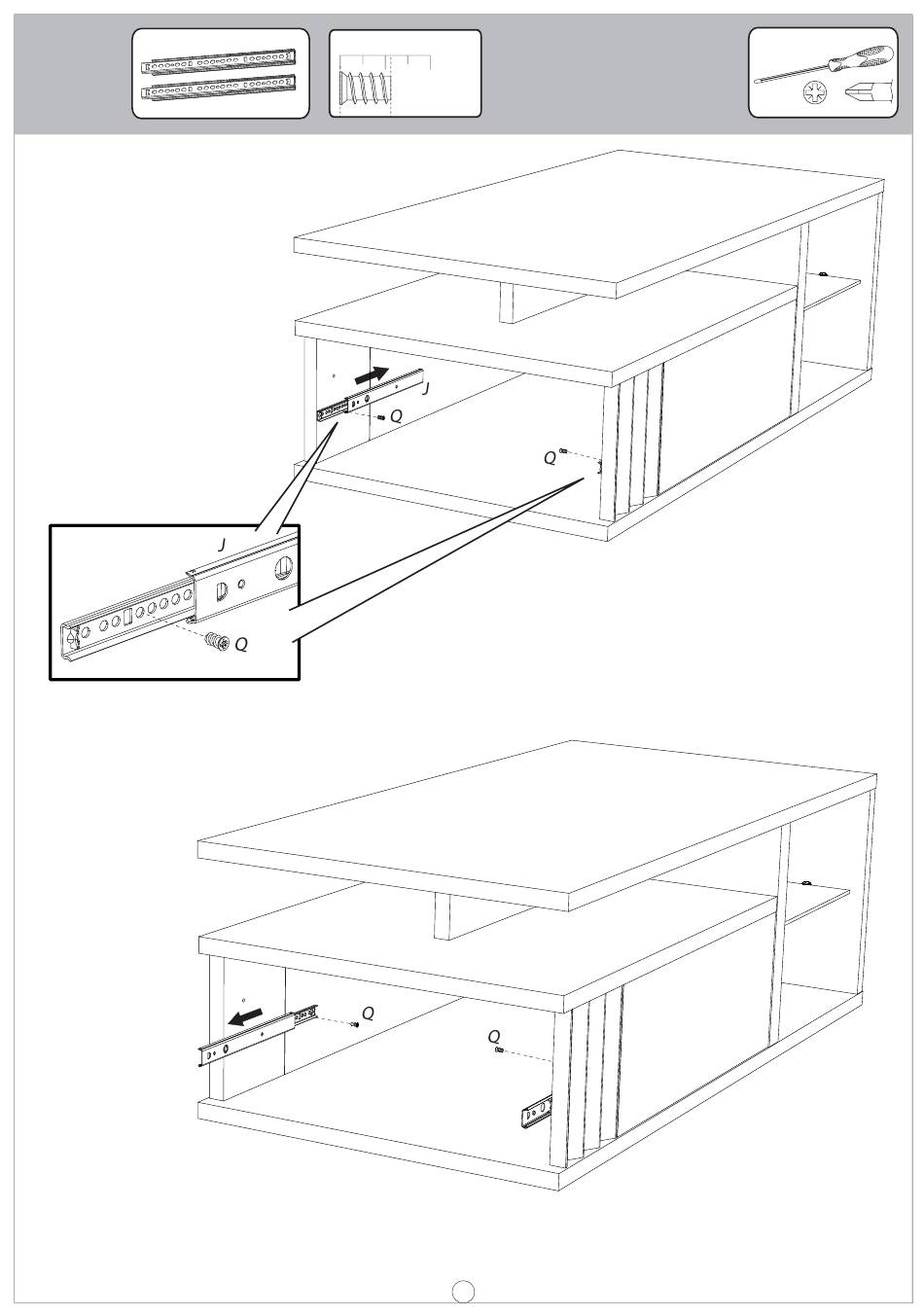 J
Q
Q
J
Q
Q
Q