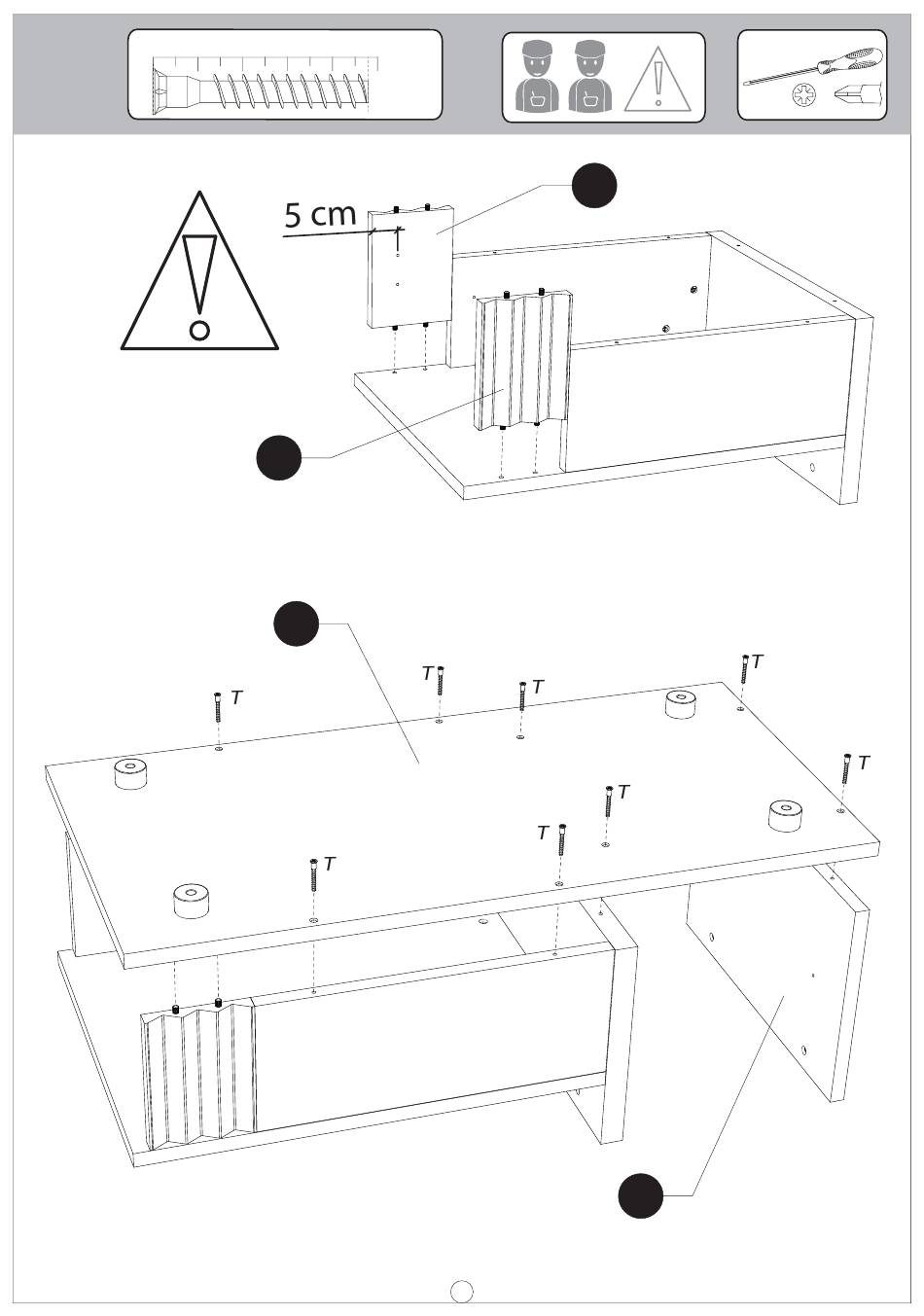 5 cm

T
T
T
T
T
T
T
T