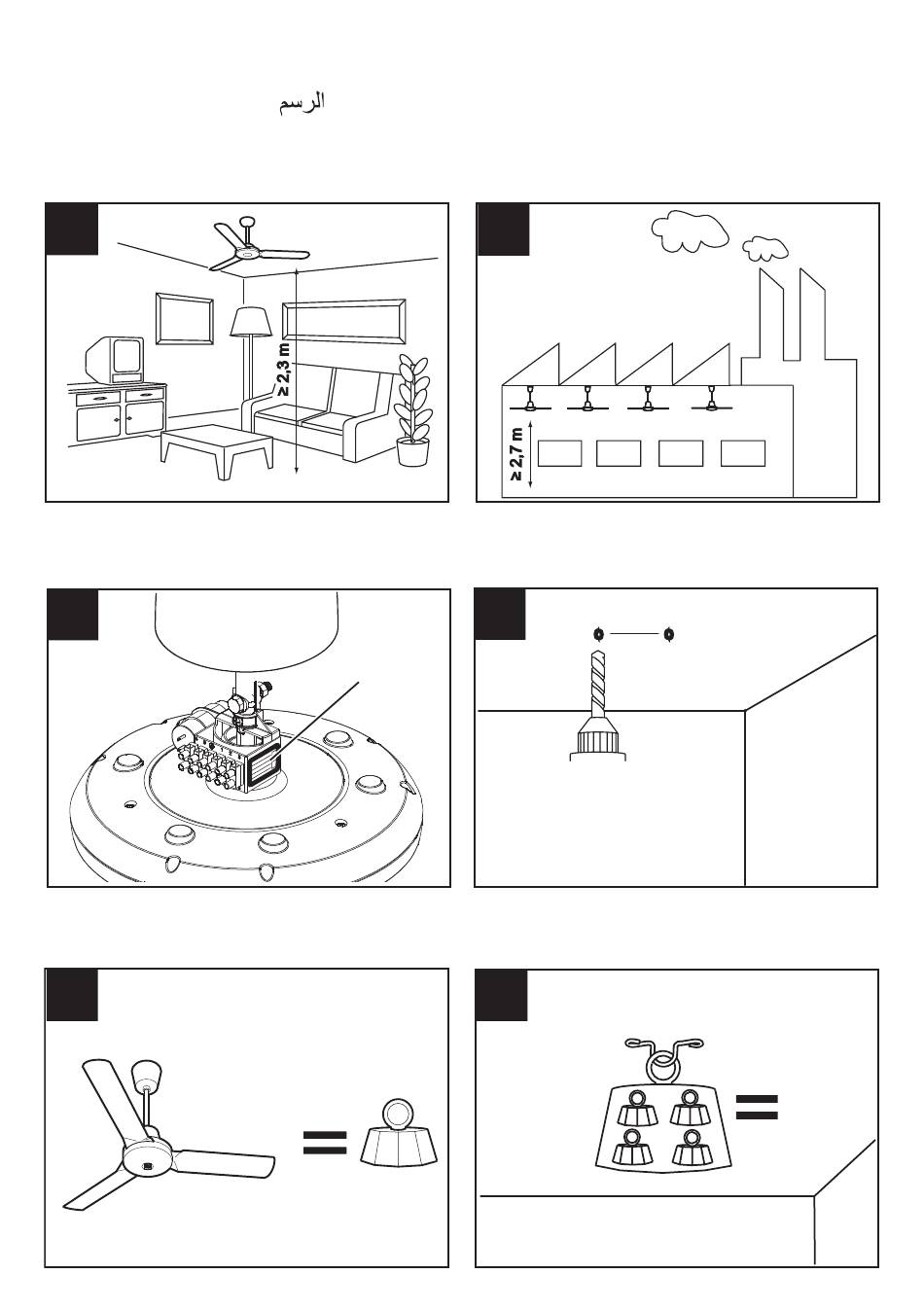 الرسم

≥ 2,3 m

≥ 2,7 m