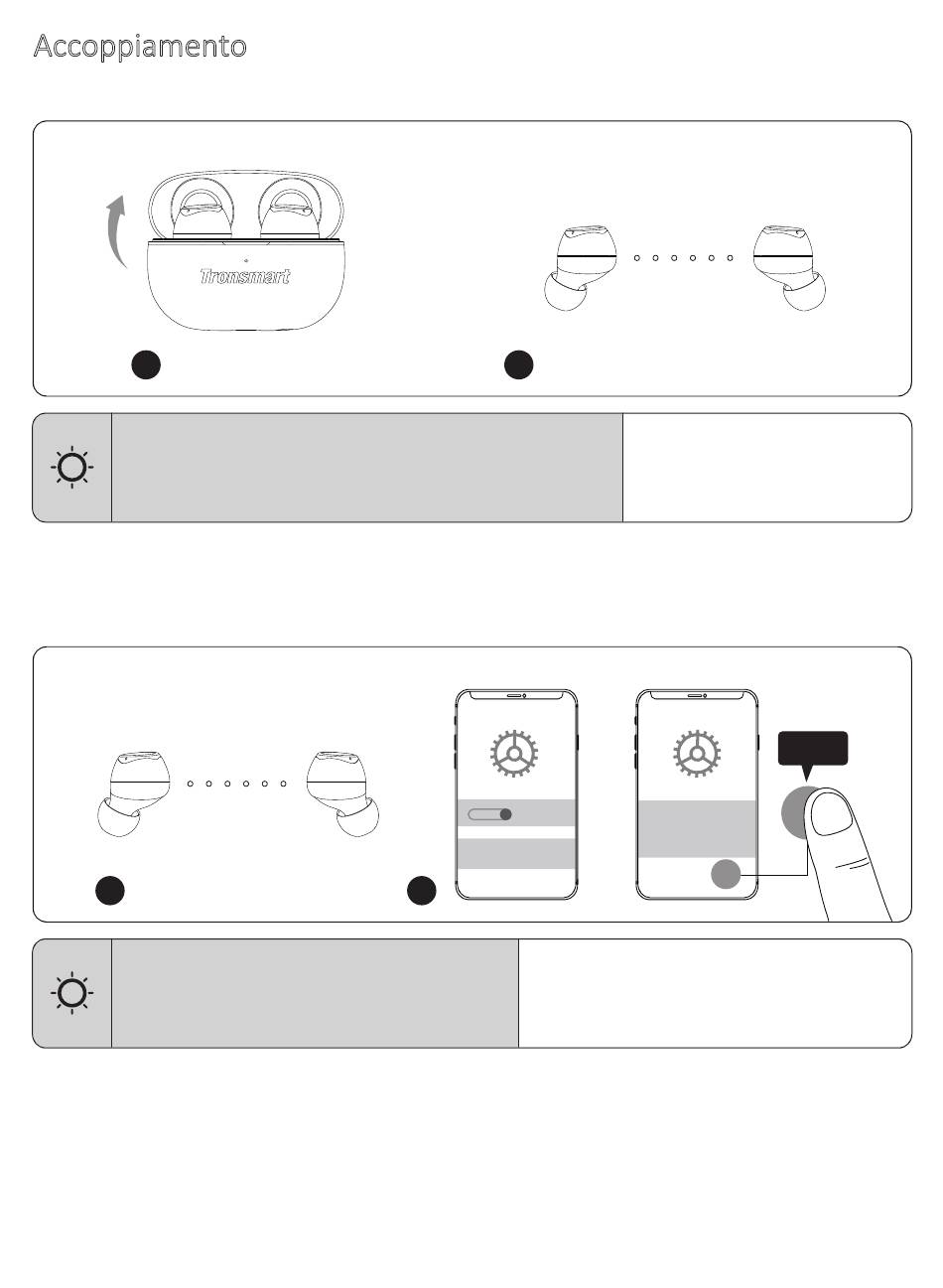 Accoppiamento

Tronsmart