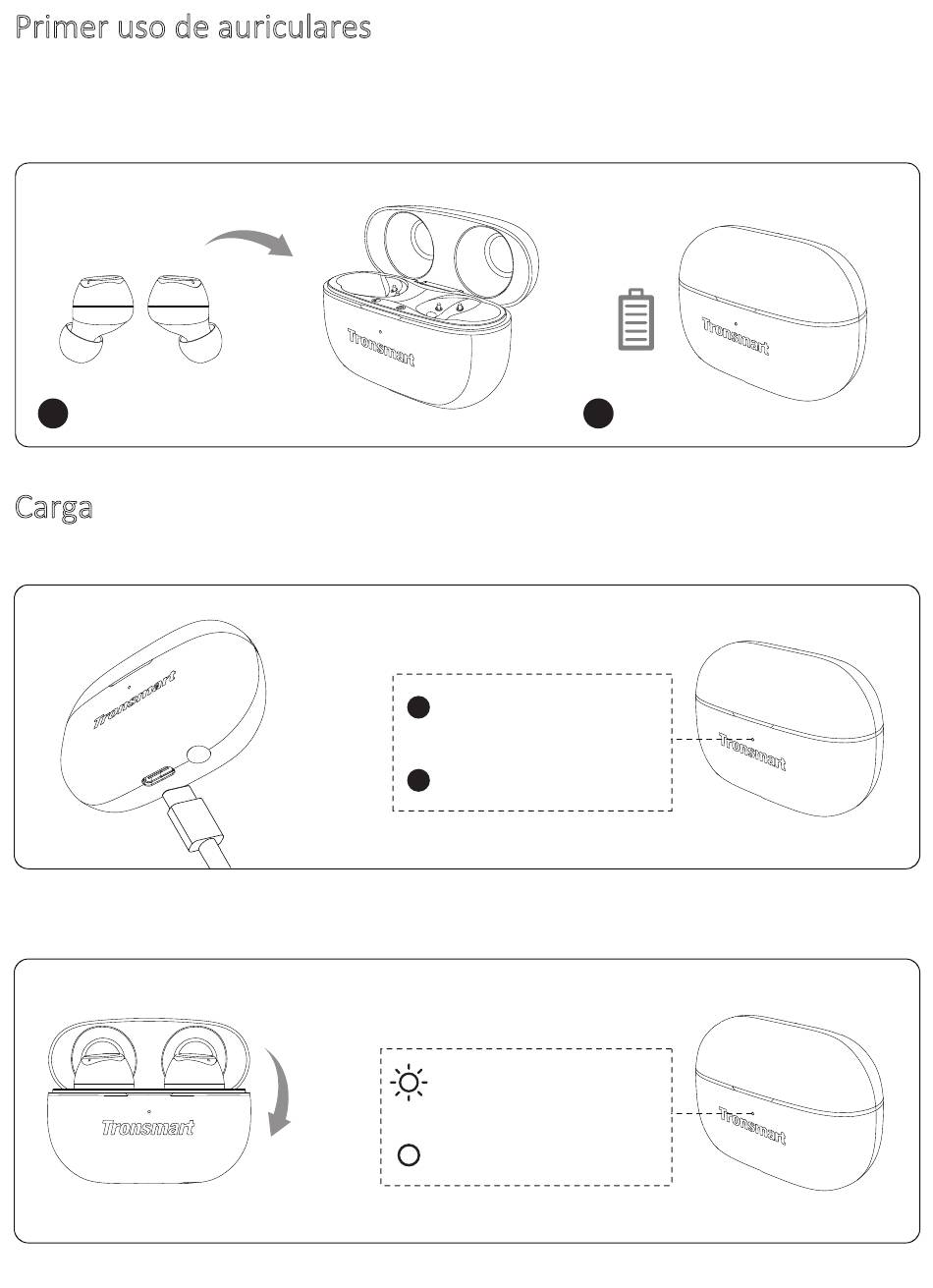 Primer uso de auriculares

Tronsmart

Tronsmart

Carga

Tronsmart

Tronsmart

Tronsmart

Tronsmart