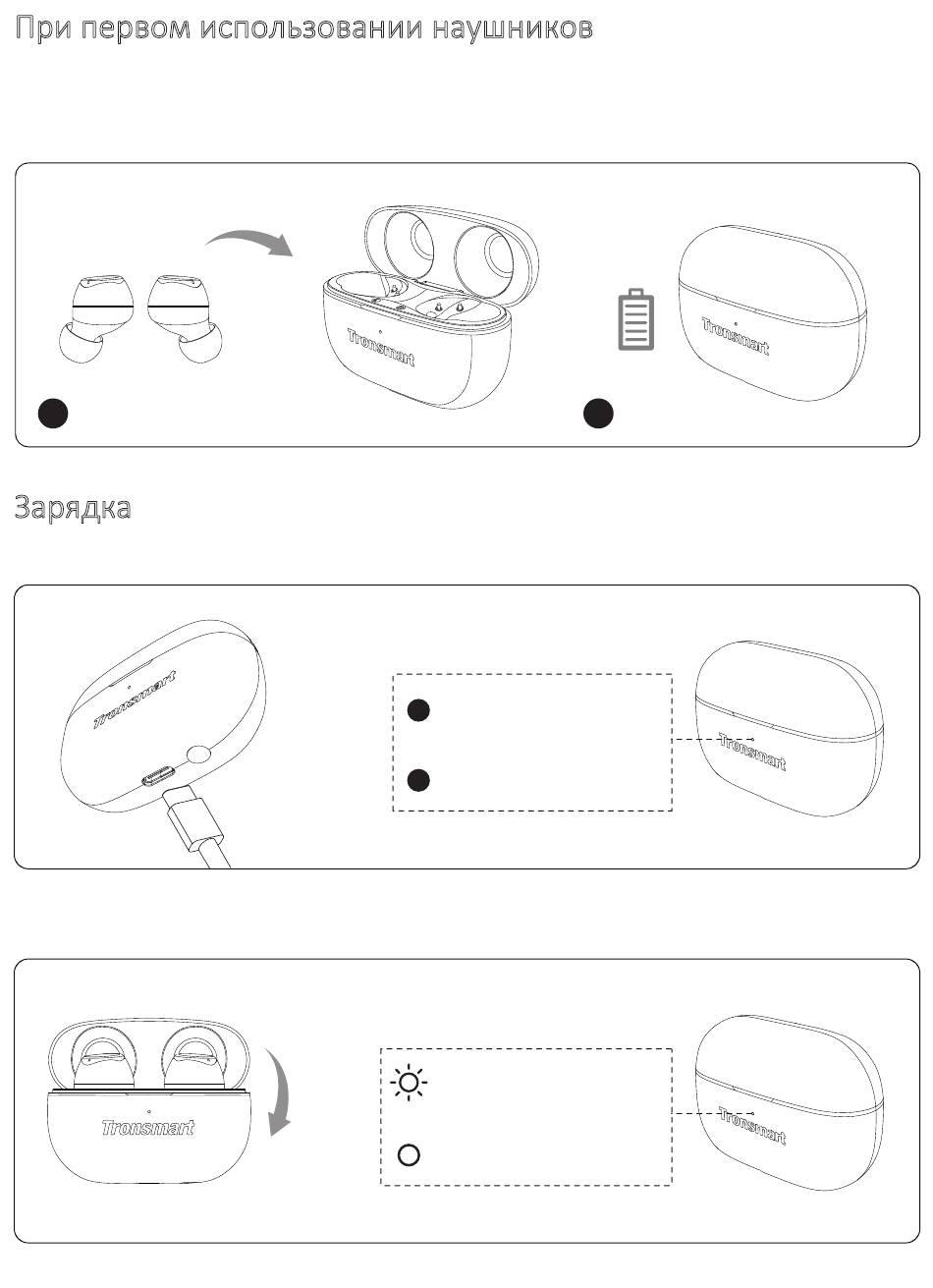 При первом использовании наушников

Tronsmart

Tronsmart

Зарядка

Tronsmart

Tronsmart

Tronsmart

Tronsmart