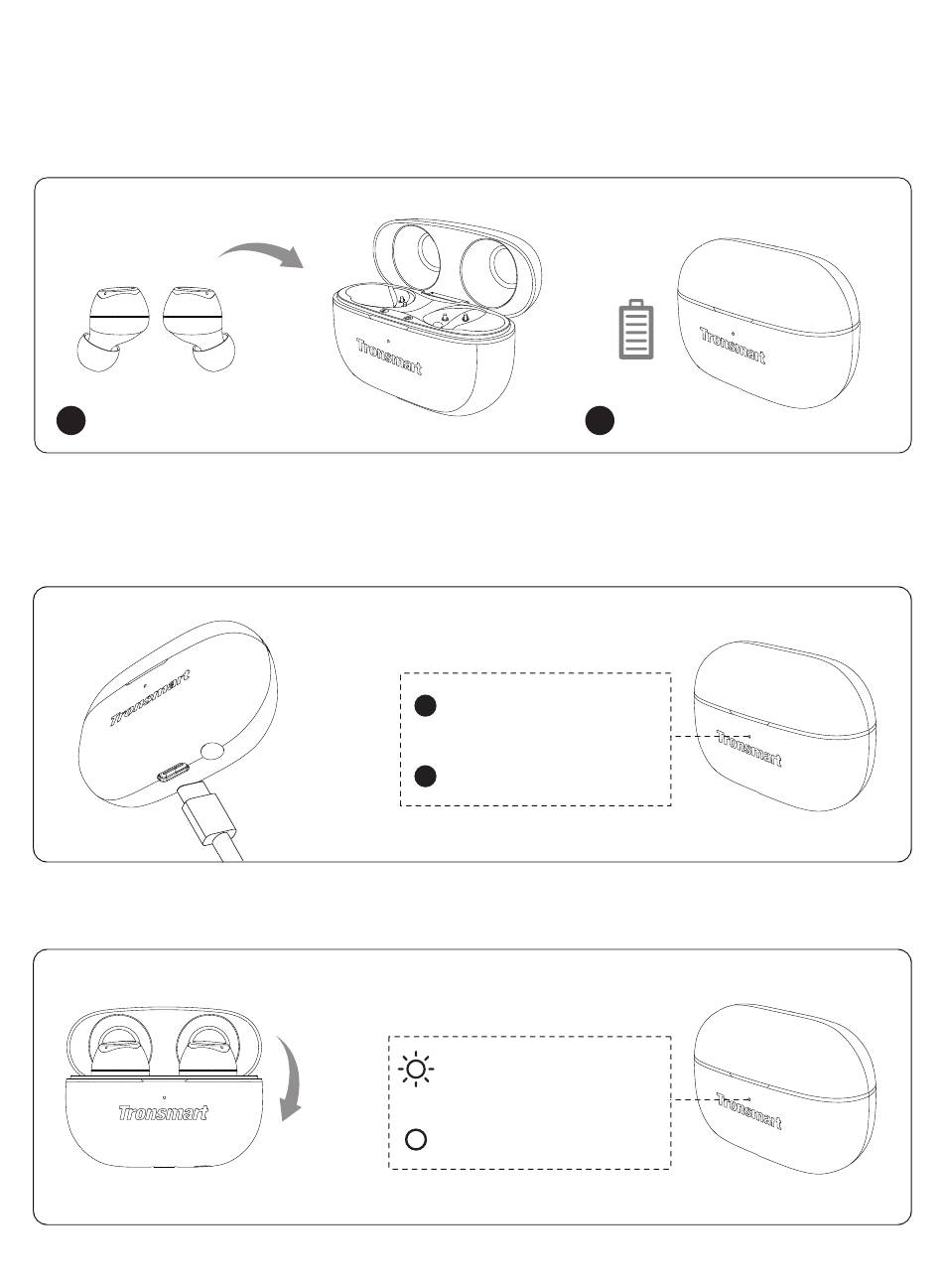 Tronsmart

Tronsmart

Tronsmart

Tronsmart

Tronsmart

Tronsmart