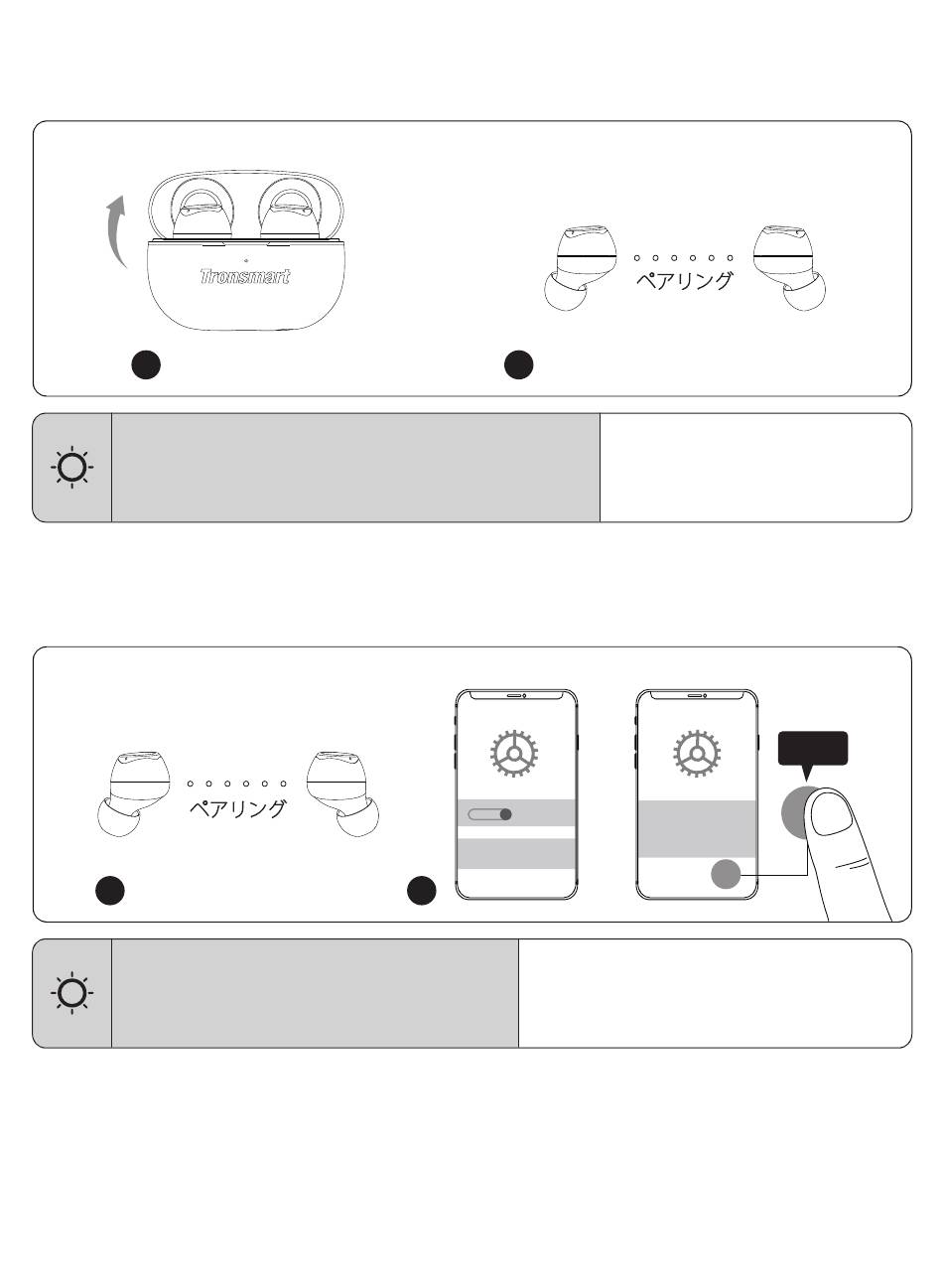 Tronsmart

ペアリング

ペアリング