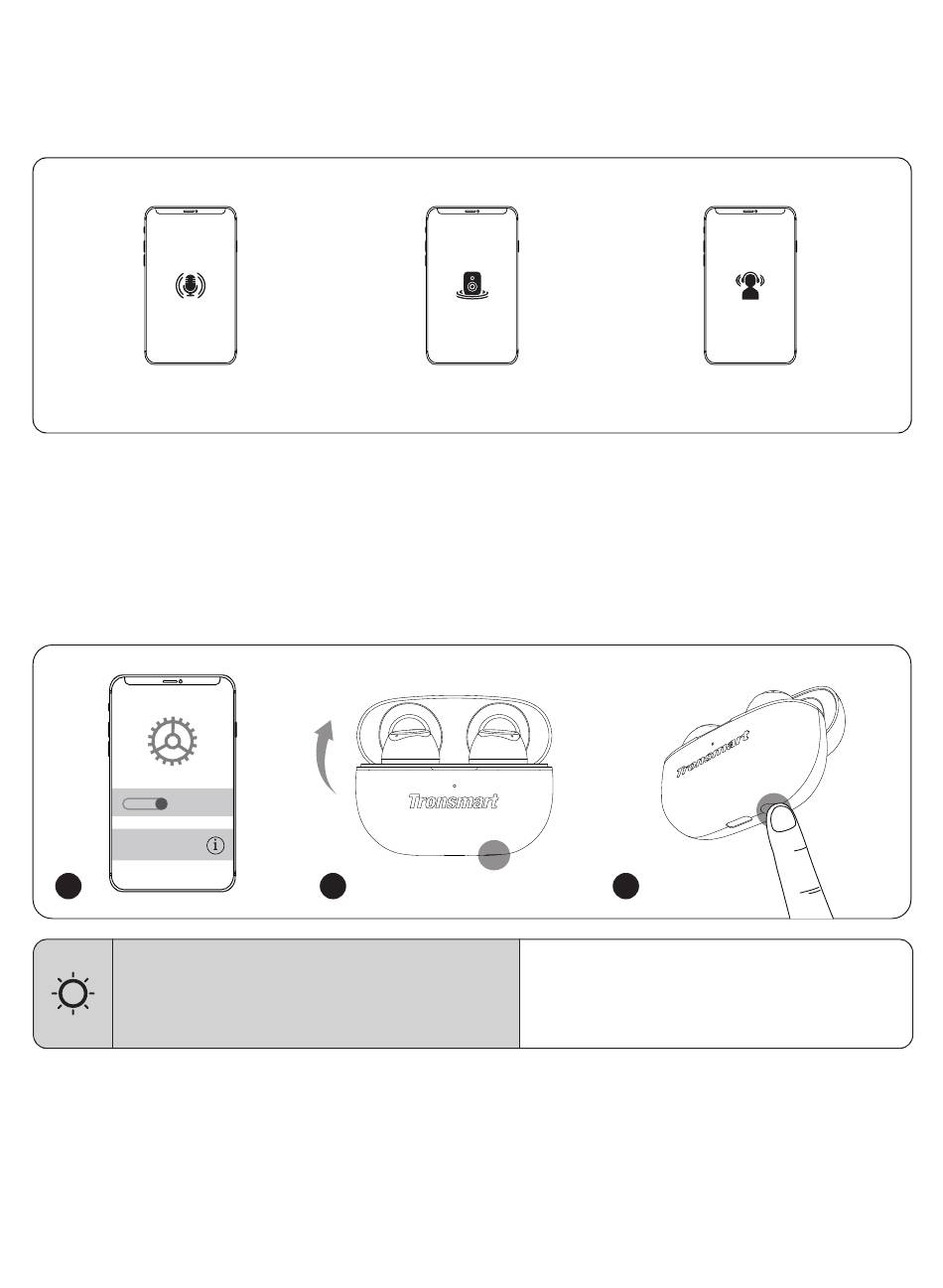 Tronsmart

Tronsmart