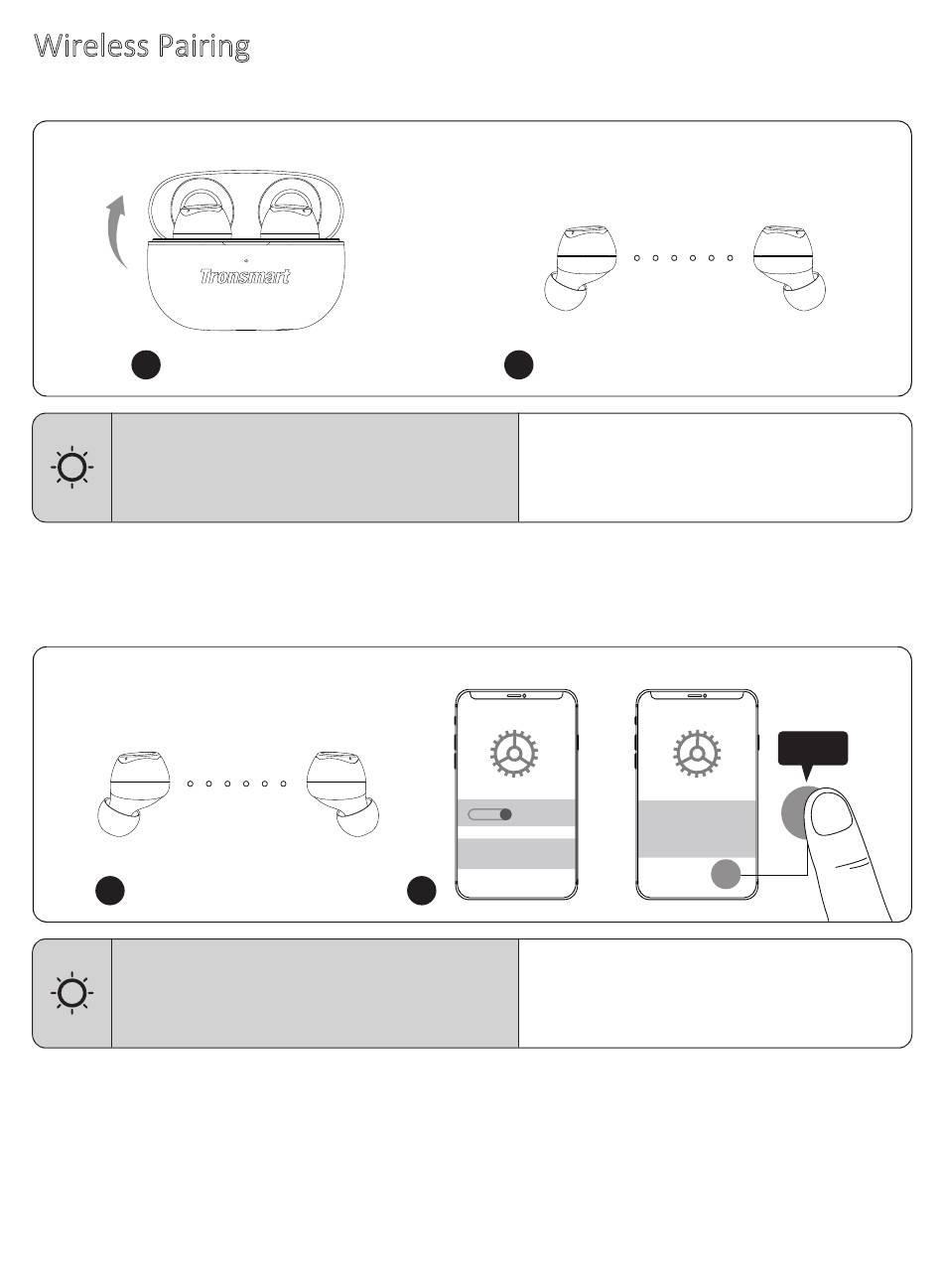 Wireless Pairing

Tronsmart