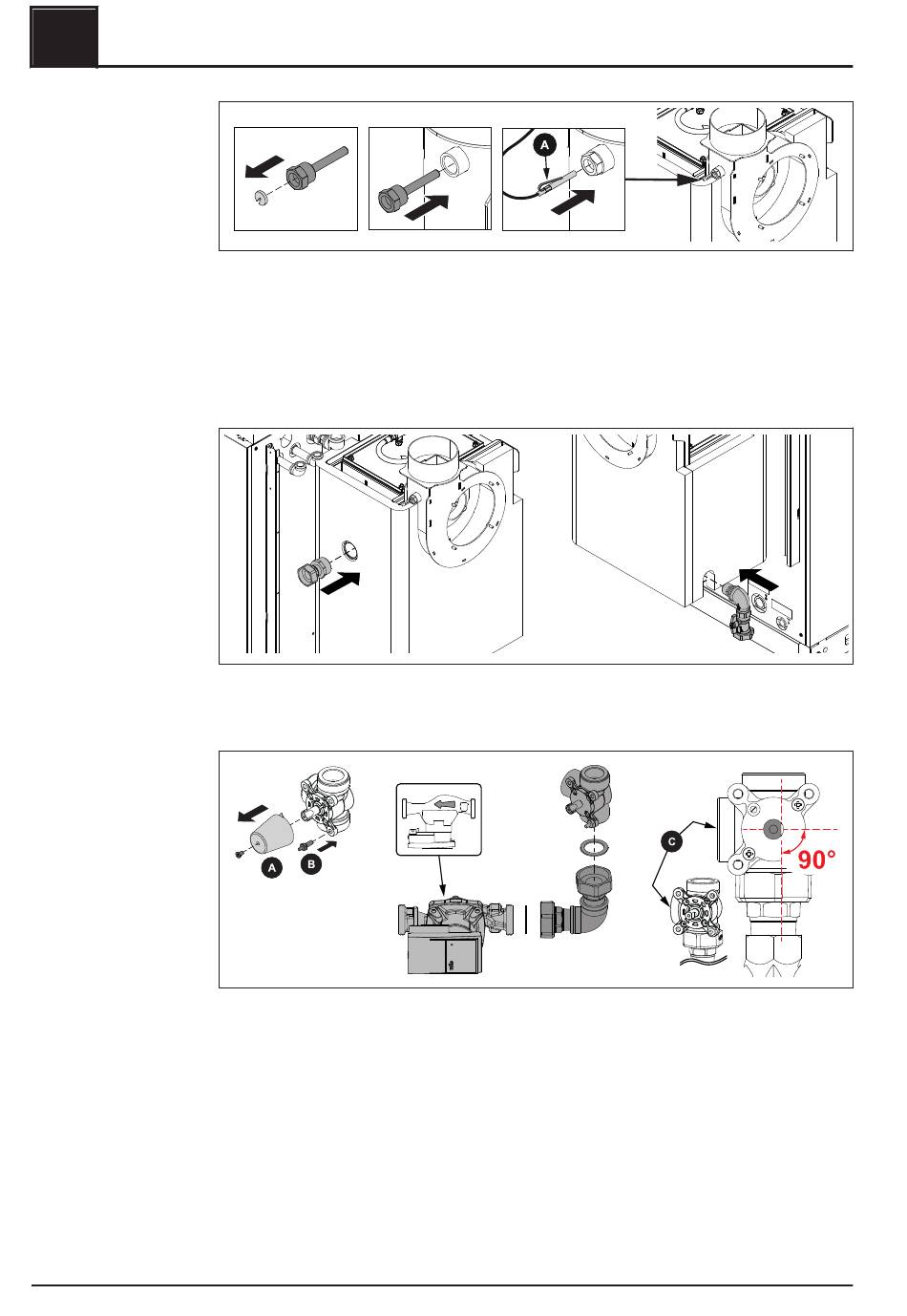 A

A B

C

90°