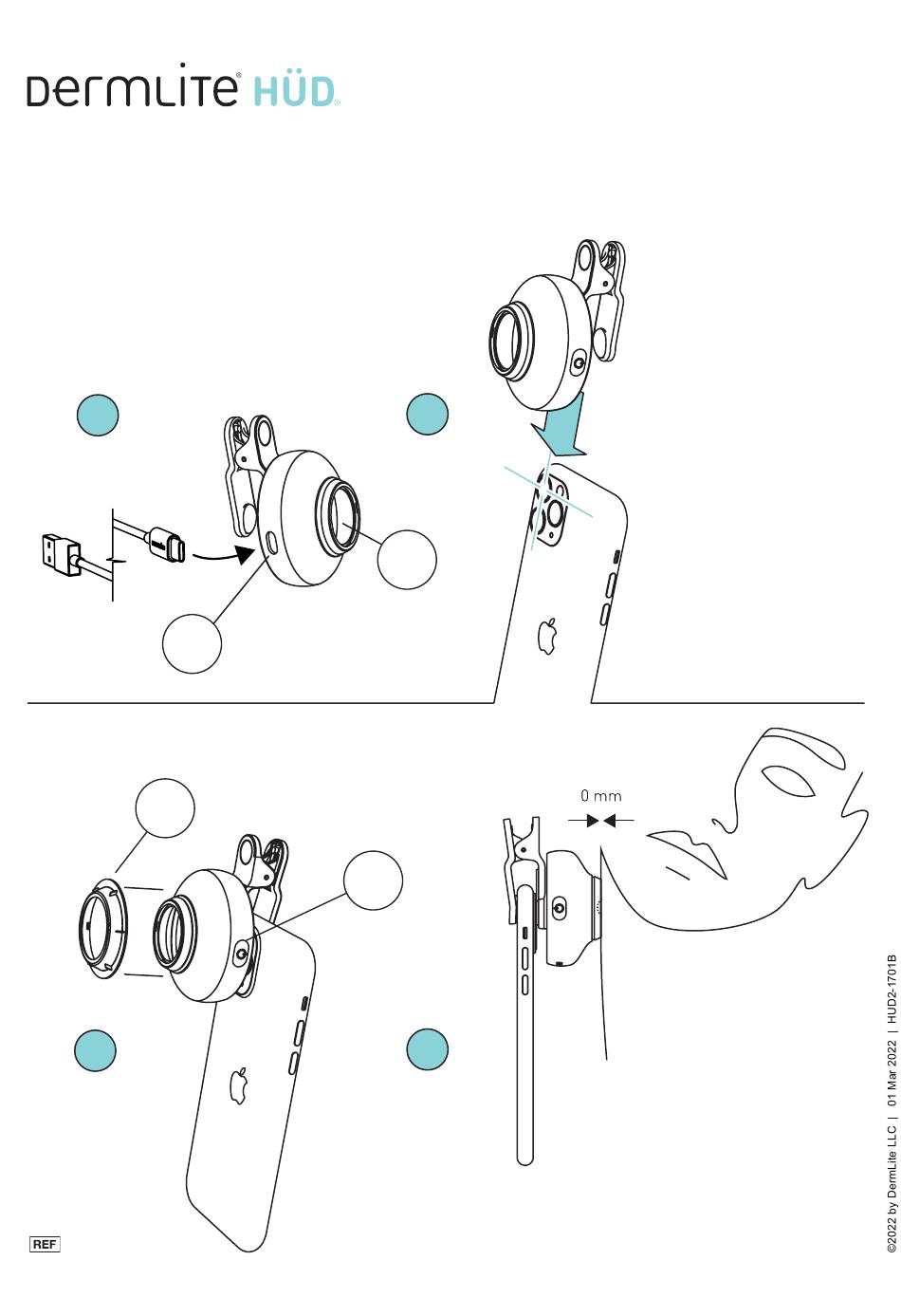 DermLite® HÜD®

0 mm

REF

©2022 by DermLite LLC | 01 Mar 2022 | HUD2-1701B