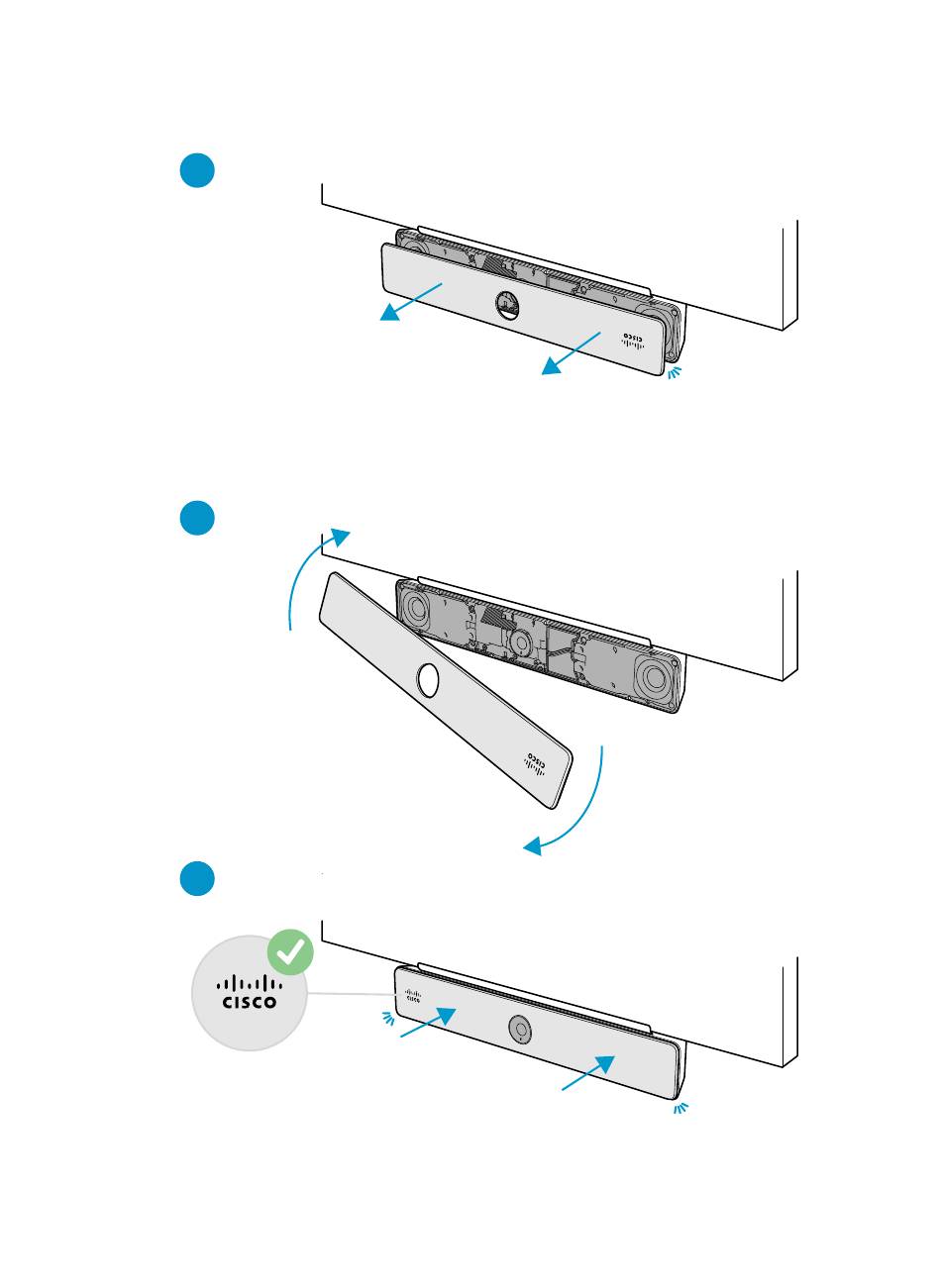 CISCO