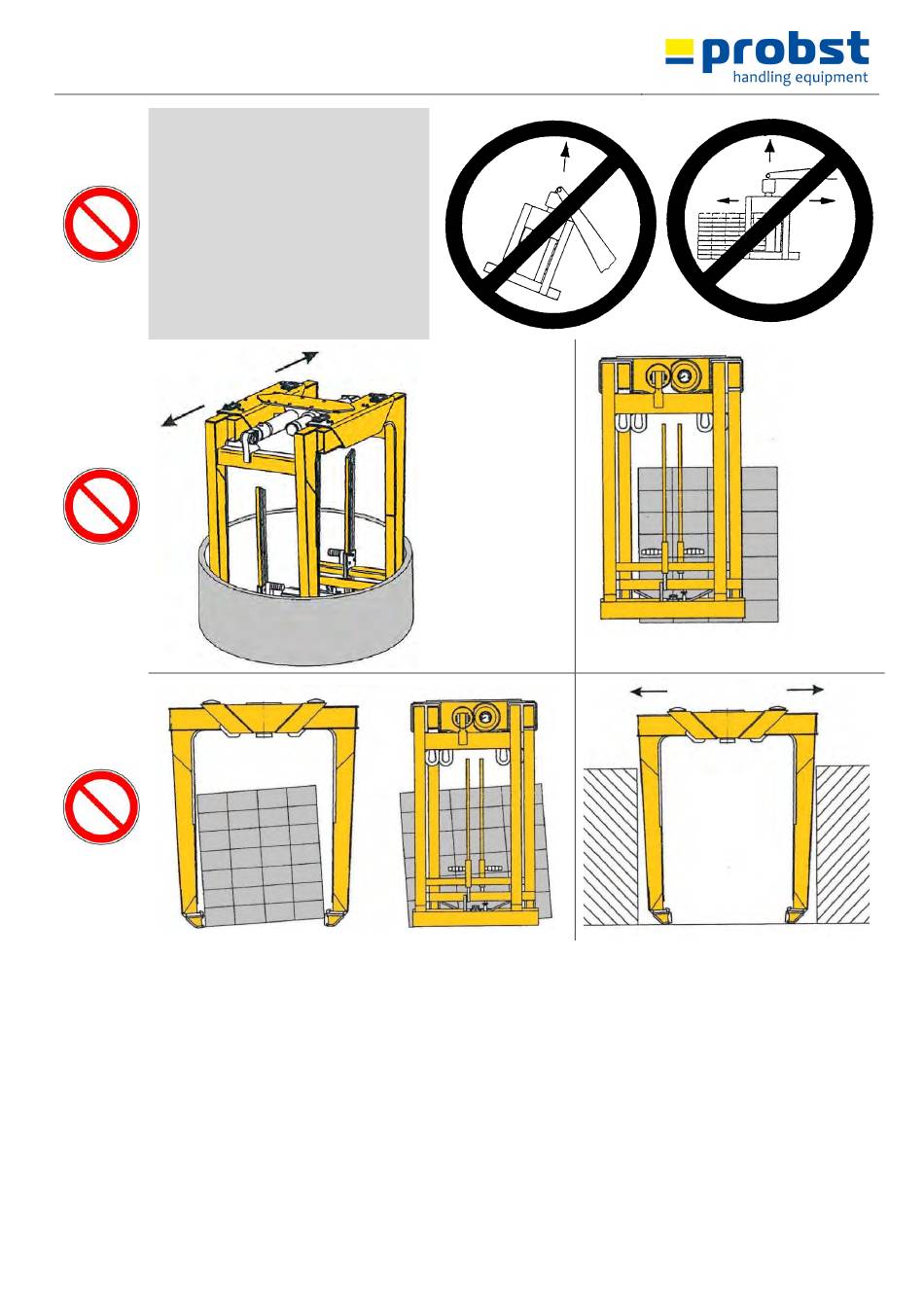 probst
handling equipment