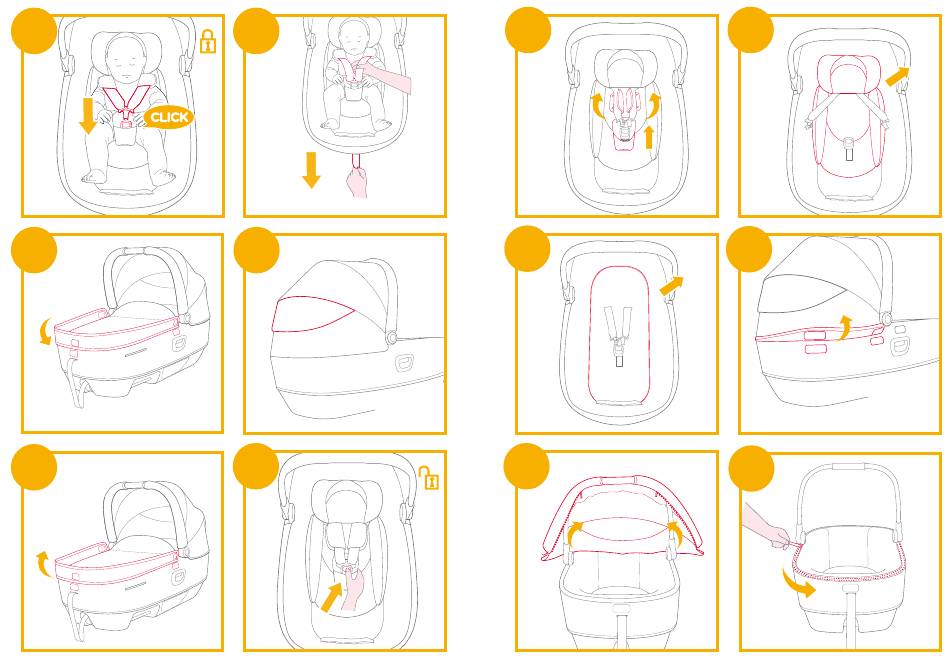 CLICK