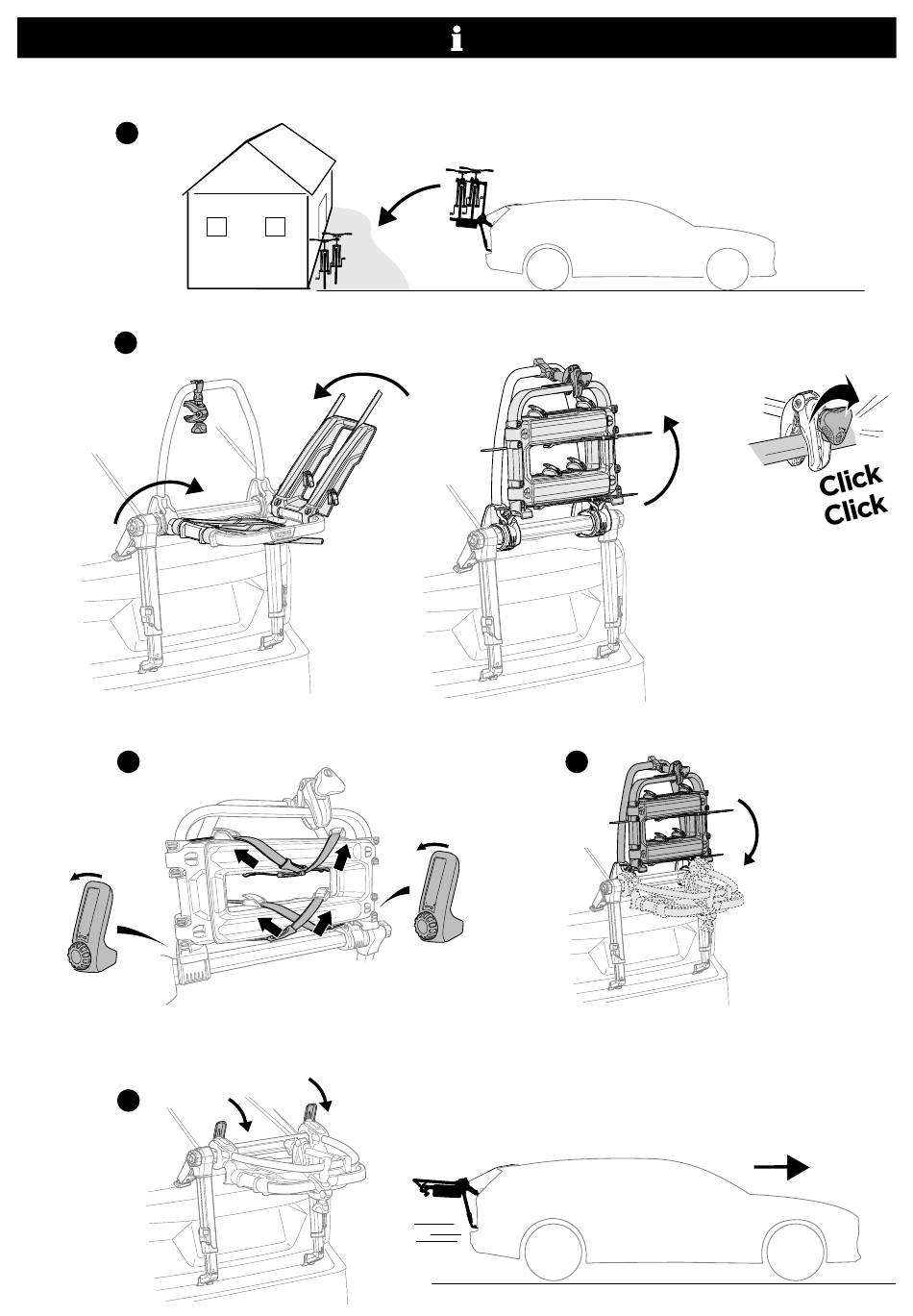 i

Click
Click