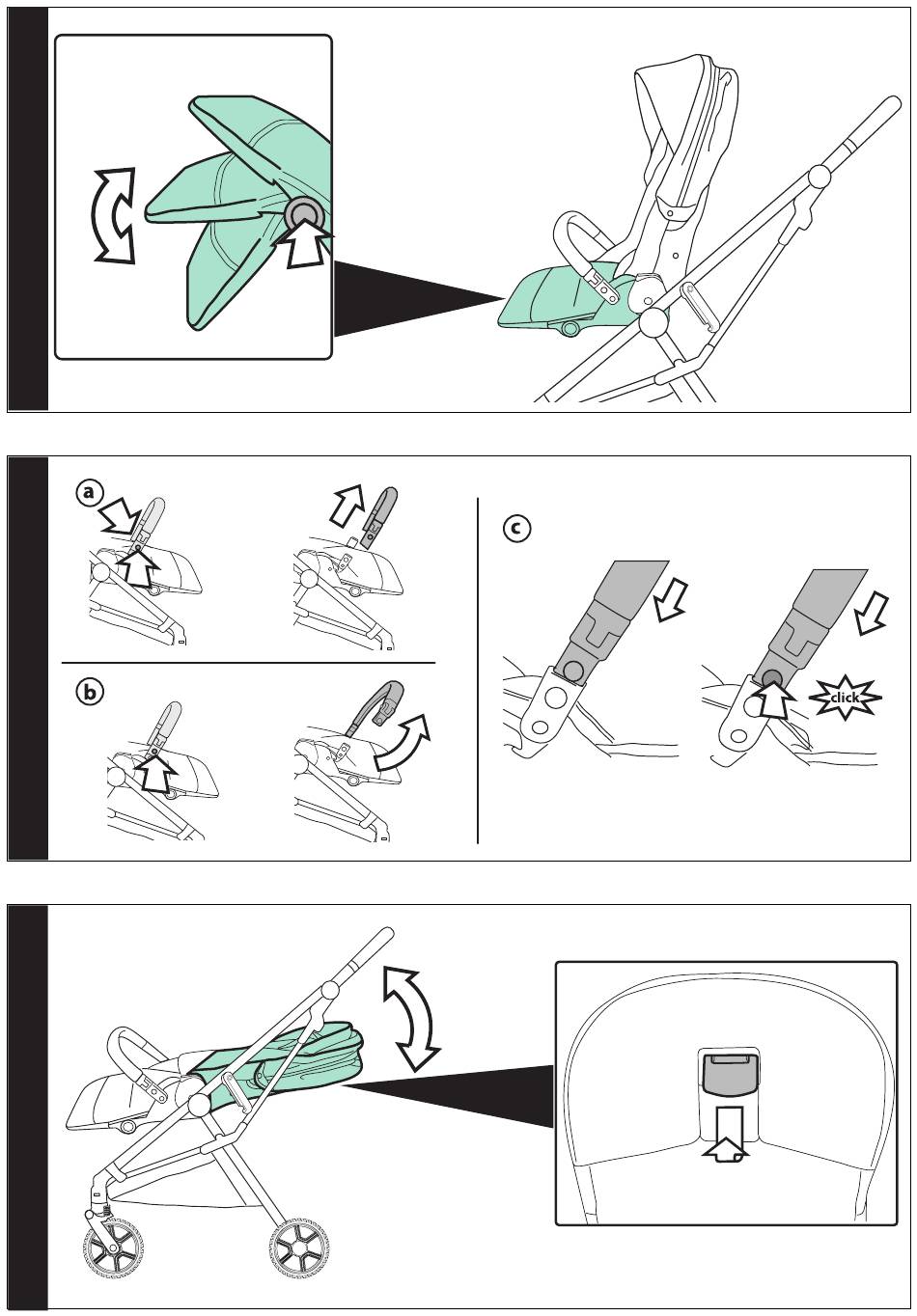 a

b

c

click