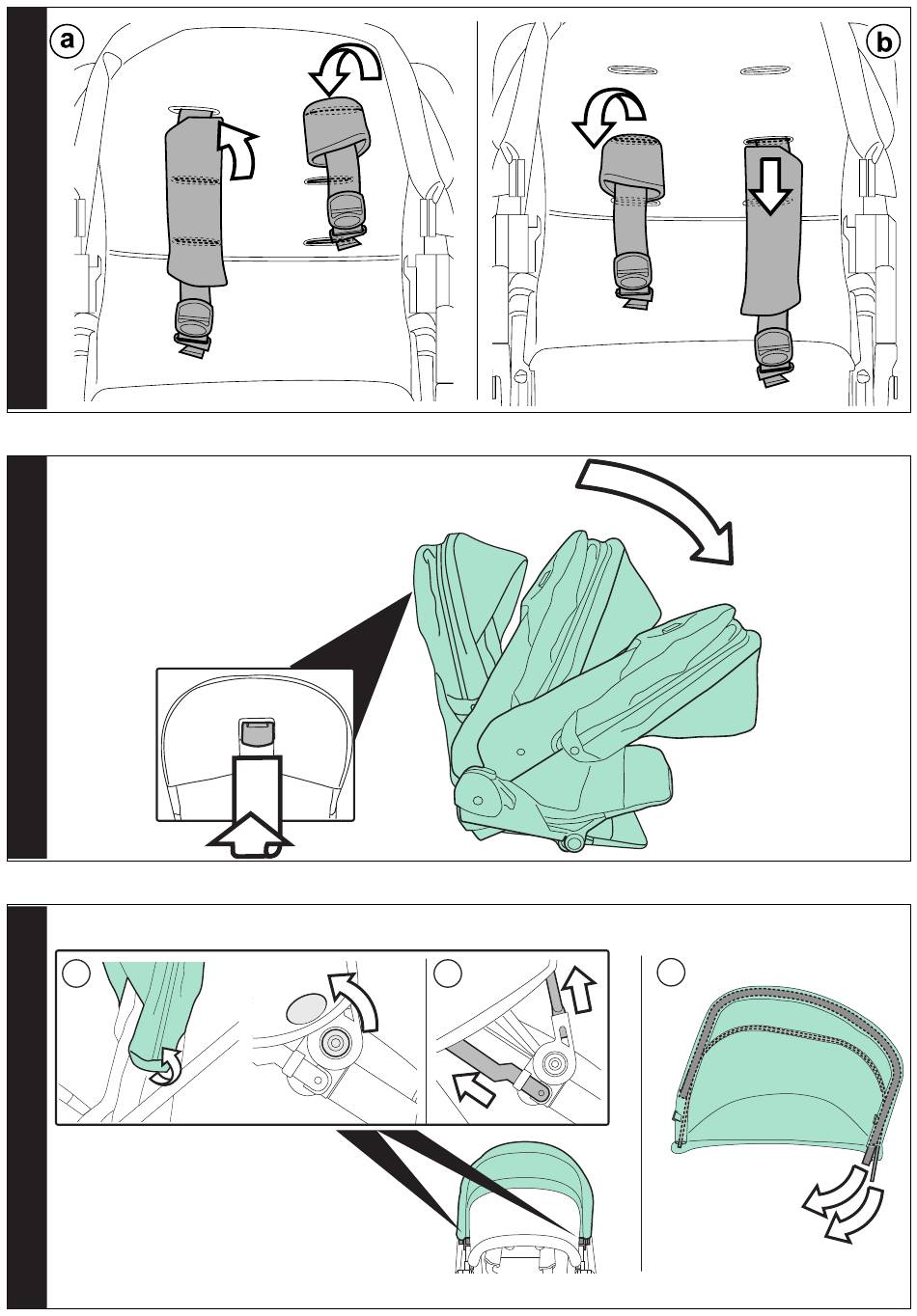 a

b