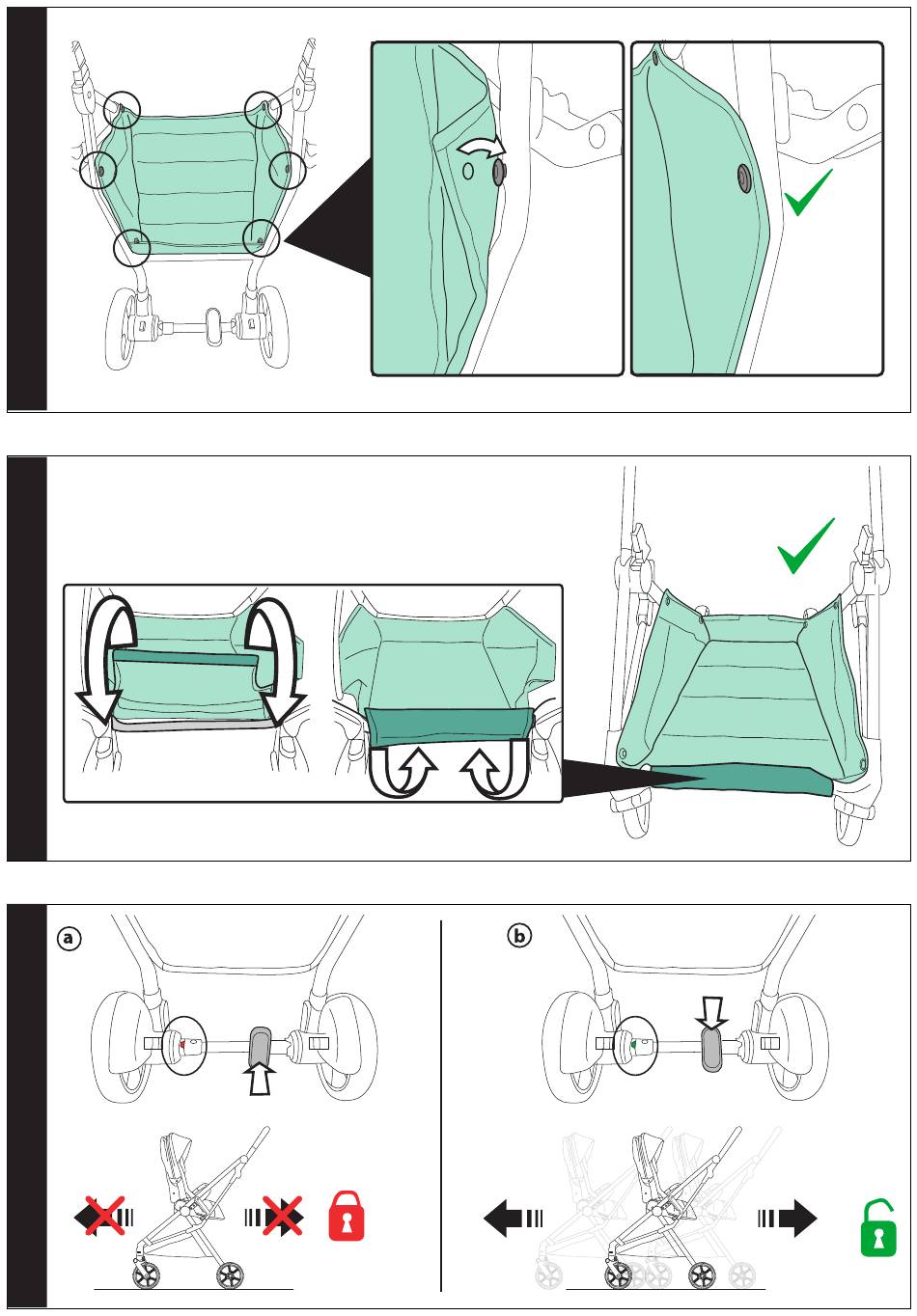 a

b