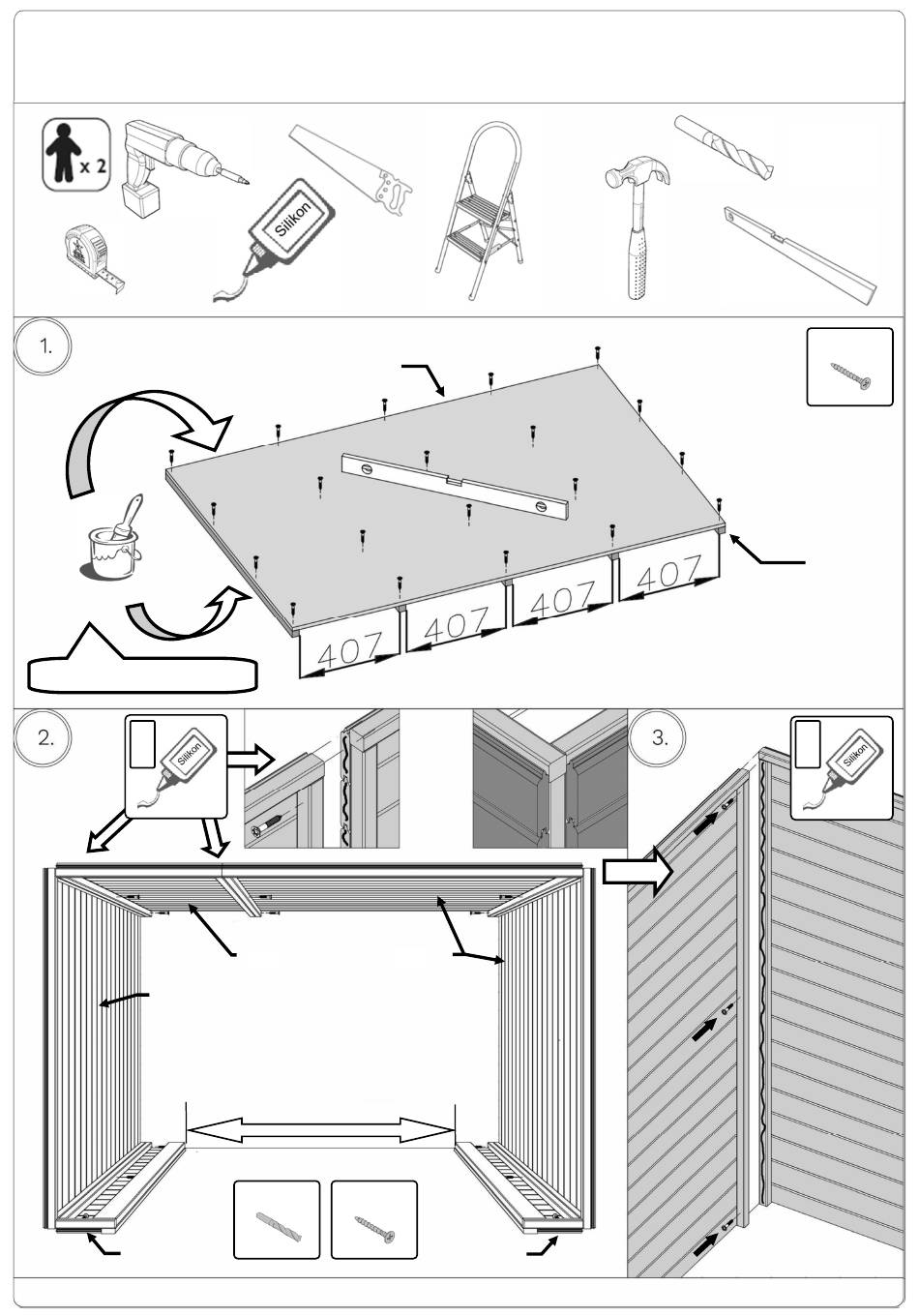 x 2

Silikon

1.

407

407

407

407

2.

Silikon

3.

Silikon