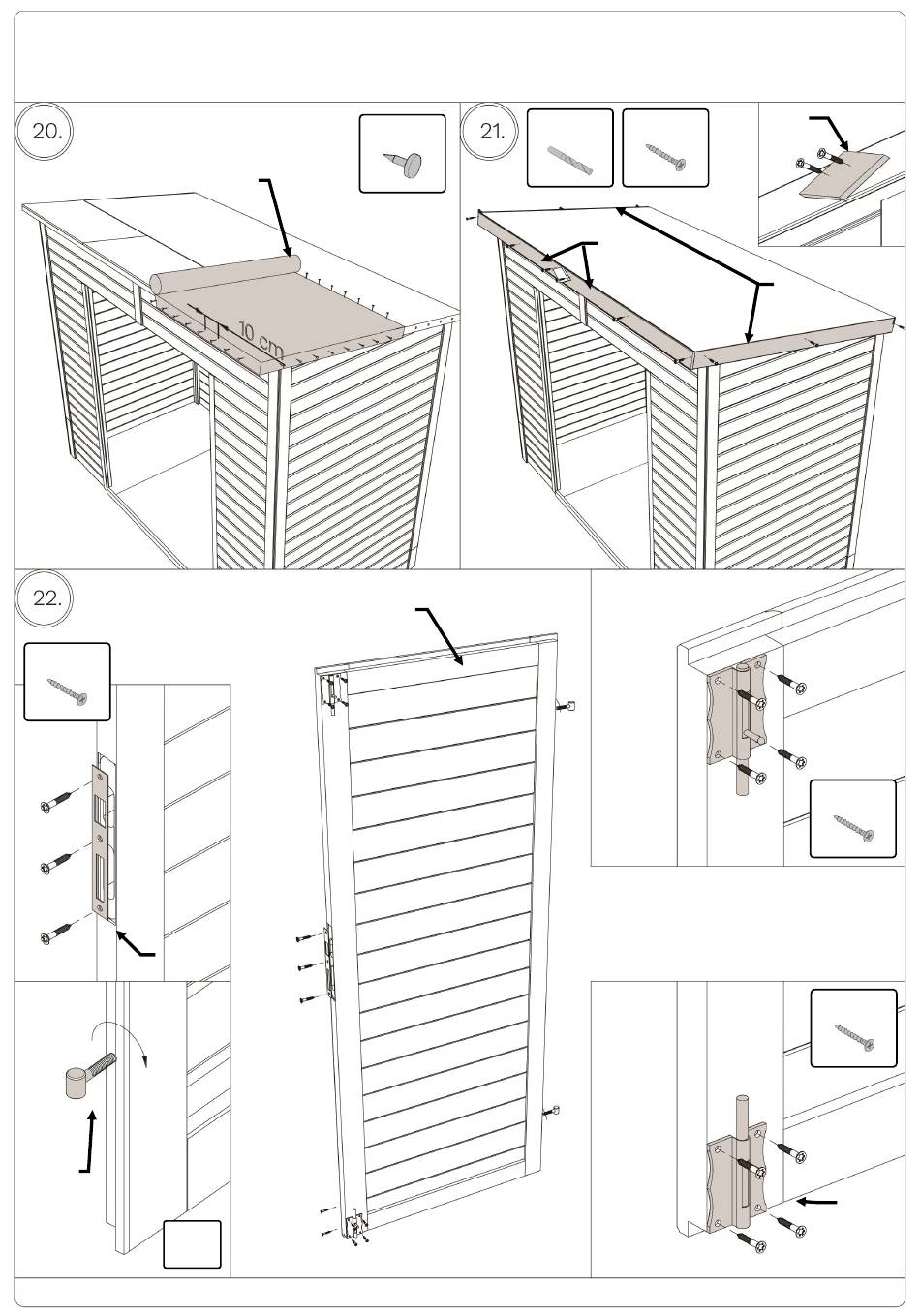 20.

10 cm

21.

22.