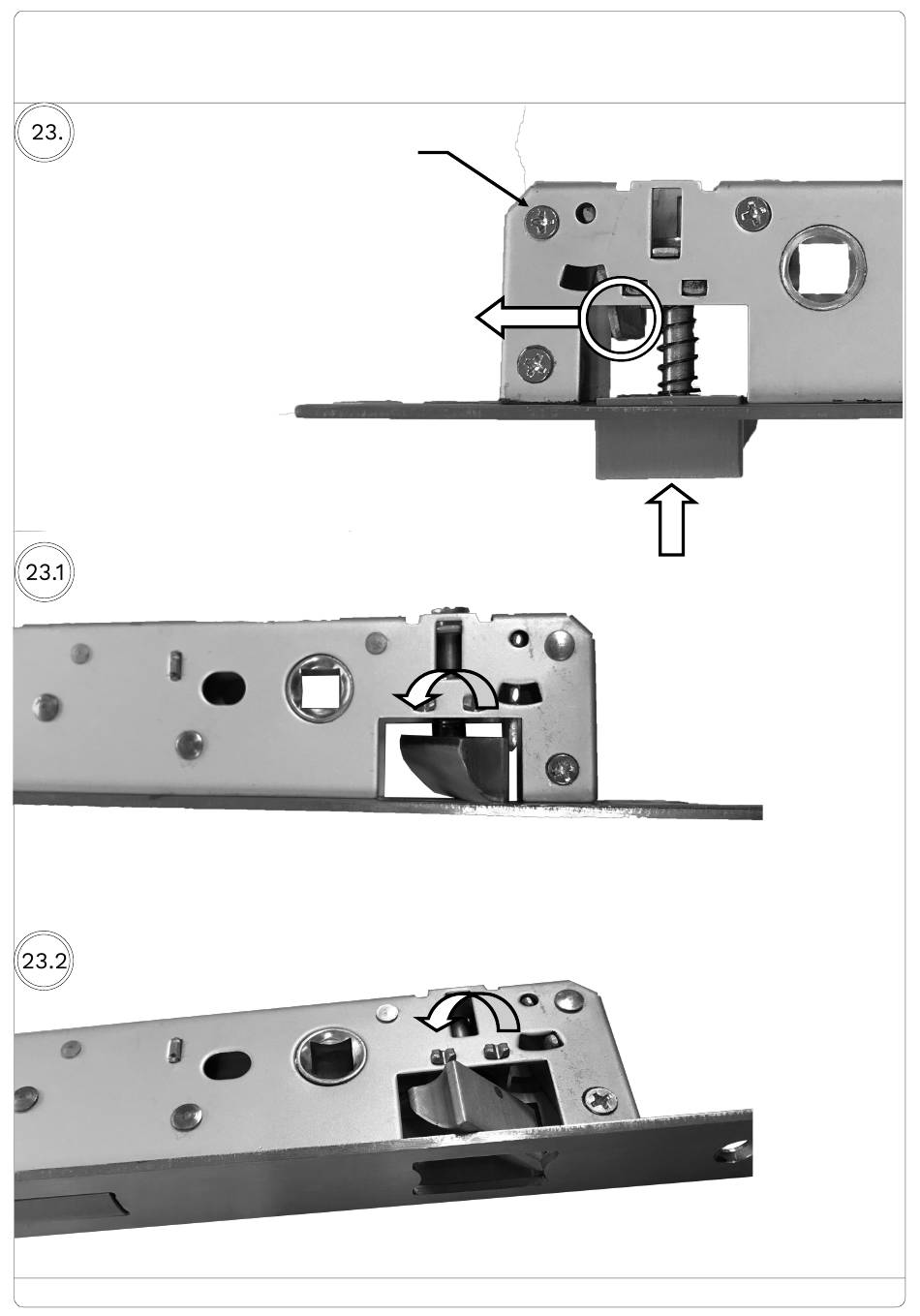 23.

23.1

23.2