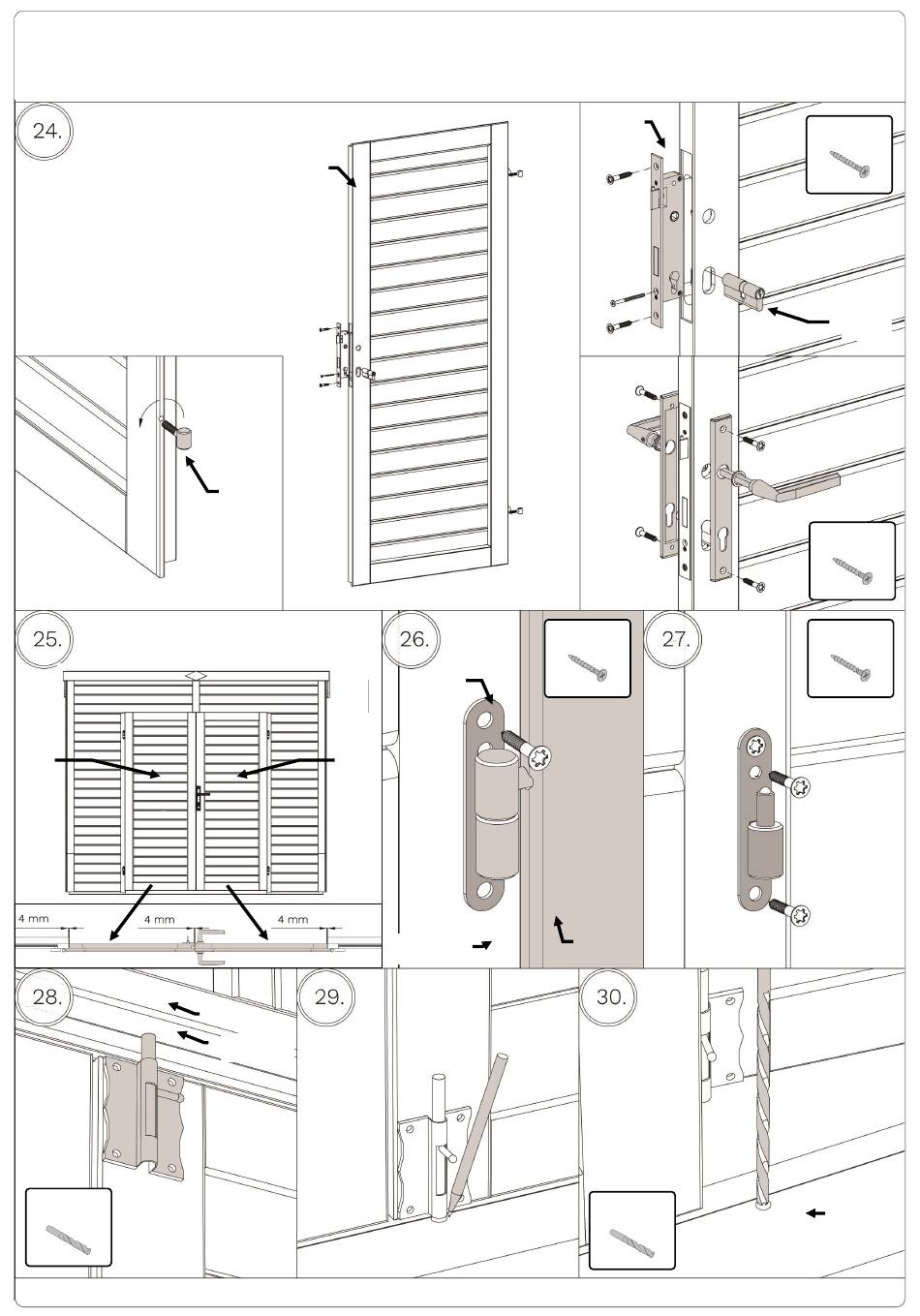 24.

25.

4 mm

4 mm

4 mm

26.

27.

28.

29.

30.