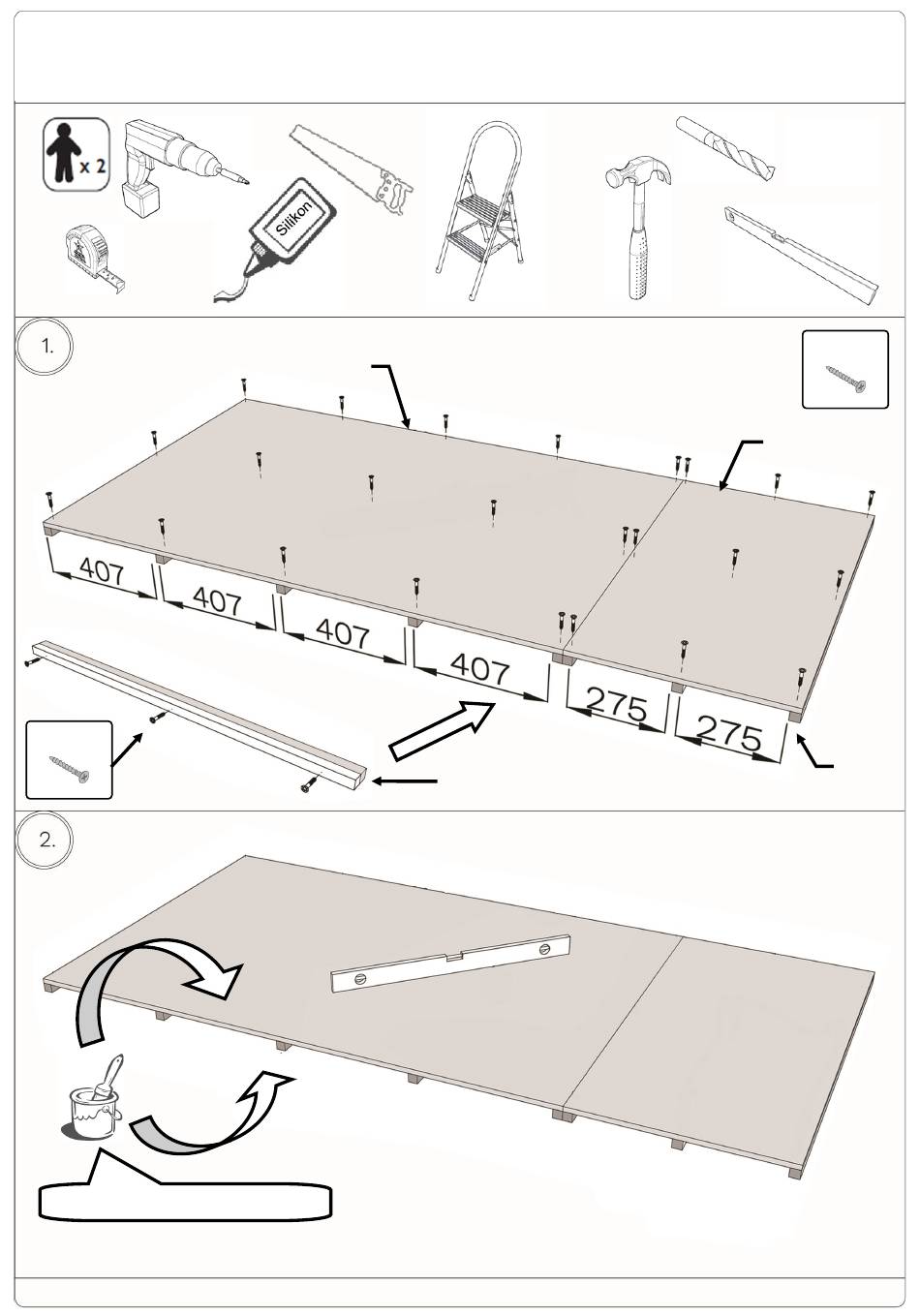 x 2

Silikon

1.

407
407
407
407
275
275

2.