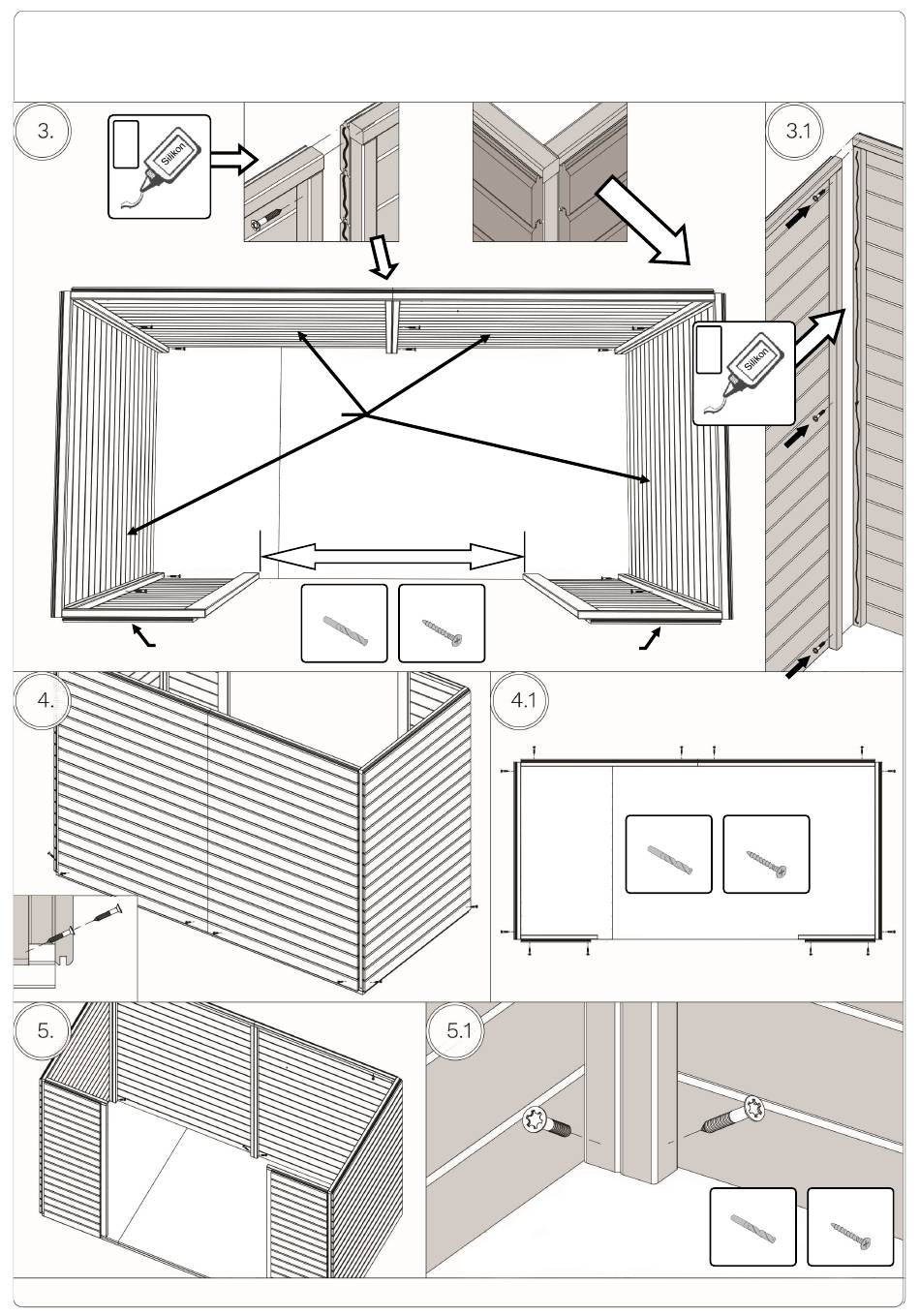 3.

Silikon

3.1

Silikon

4.

4.1

5.

5.1