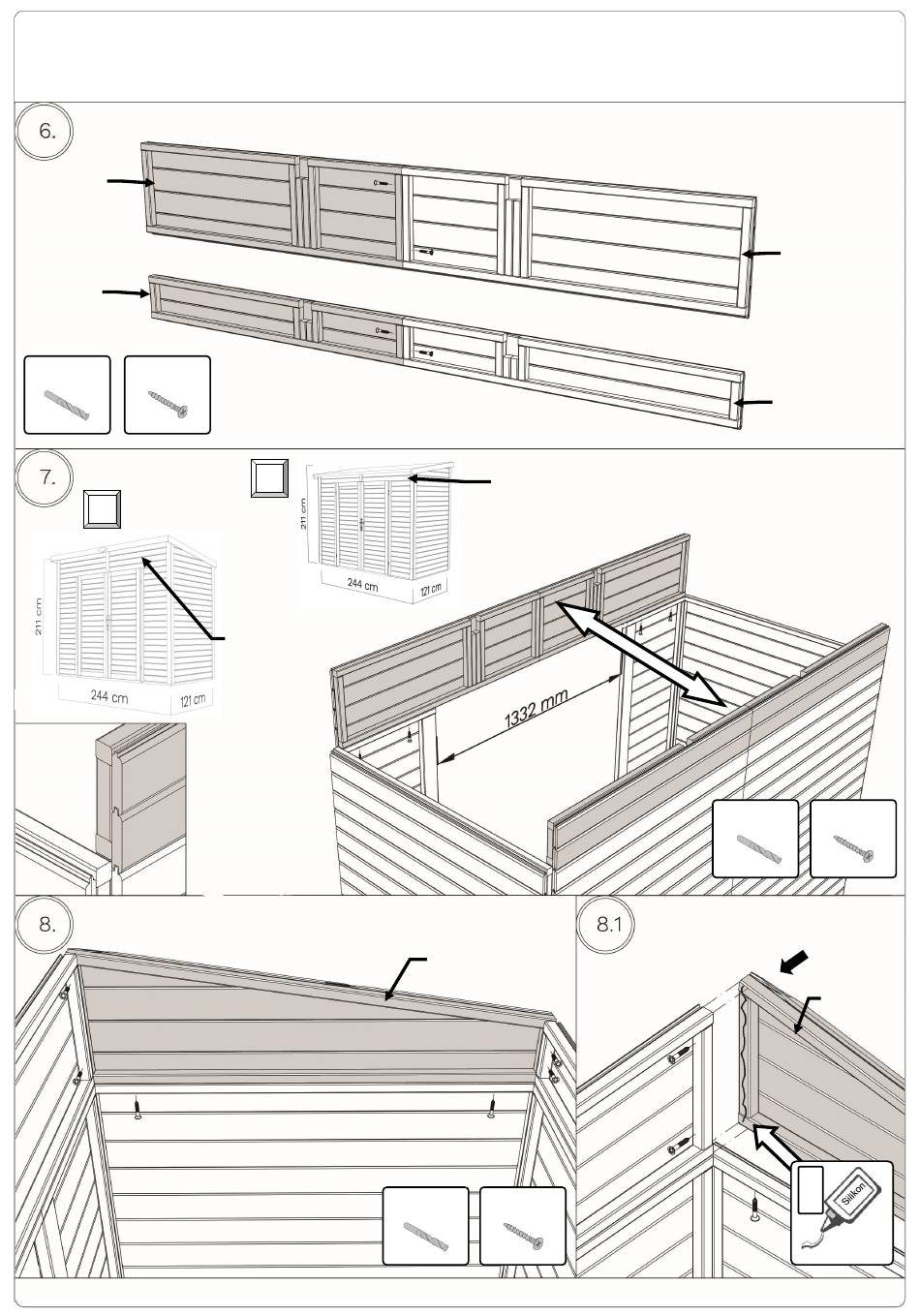 6.

7.

211 cm

244 cm

121 cm

211 cm

244 cm

121 cm

1332 mm

8.

8.1

Silikon