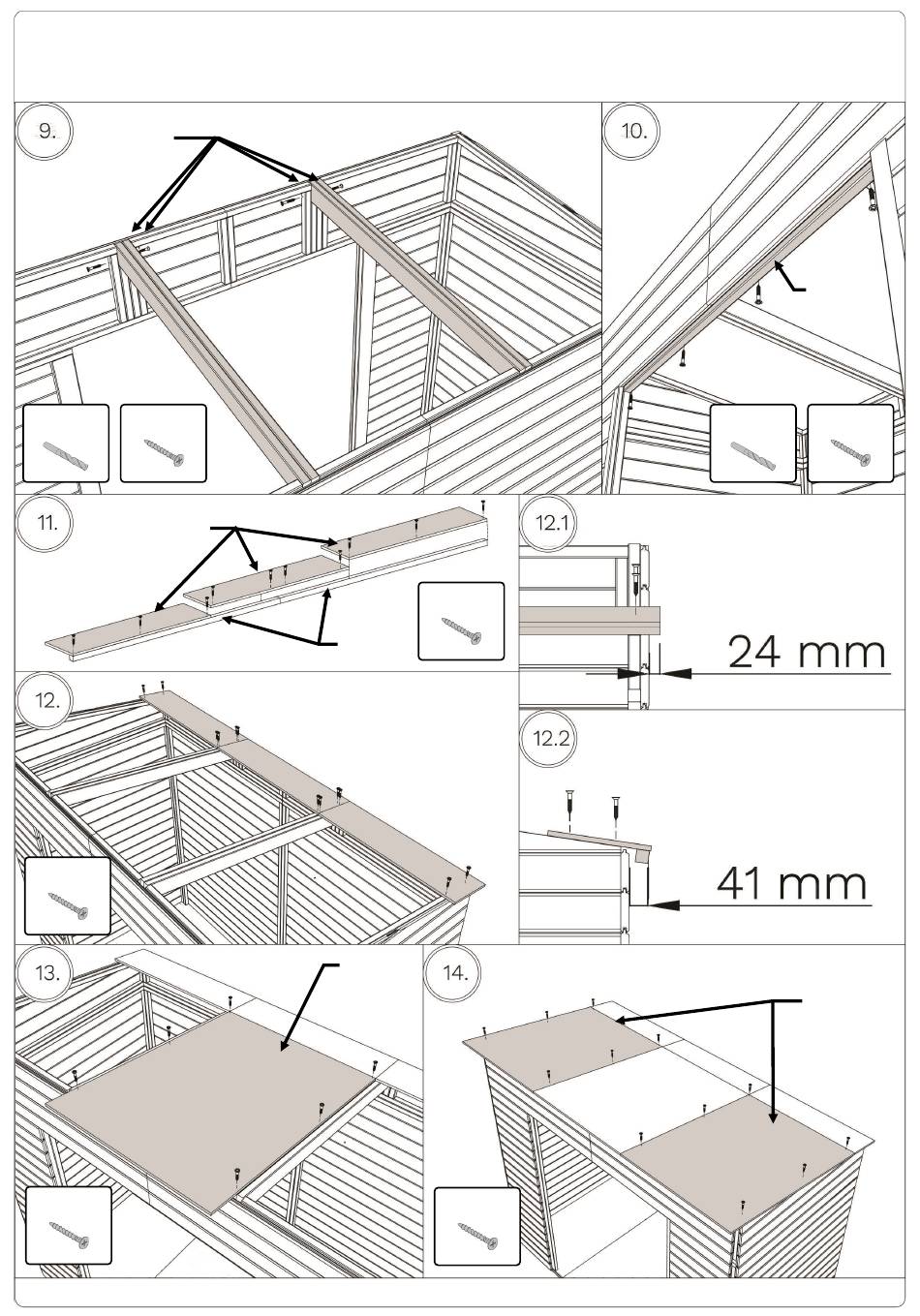 9.

10.

11.

12.1

24 mm

12.

12.2

41 mm

13.

14.