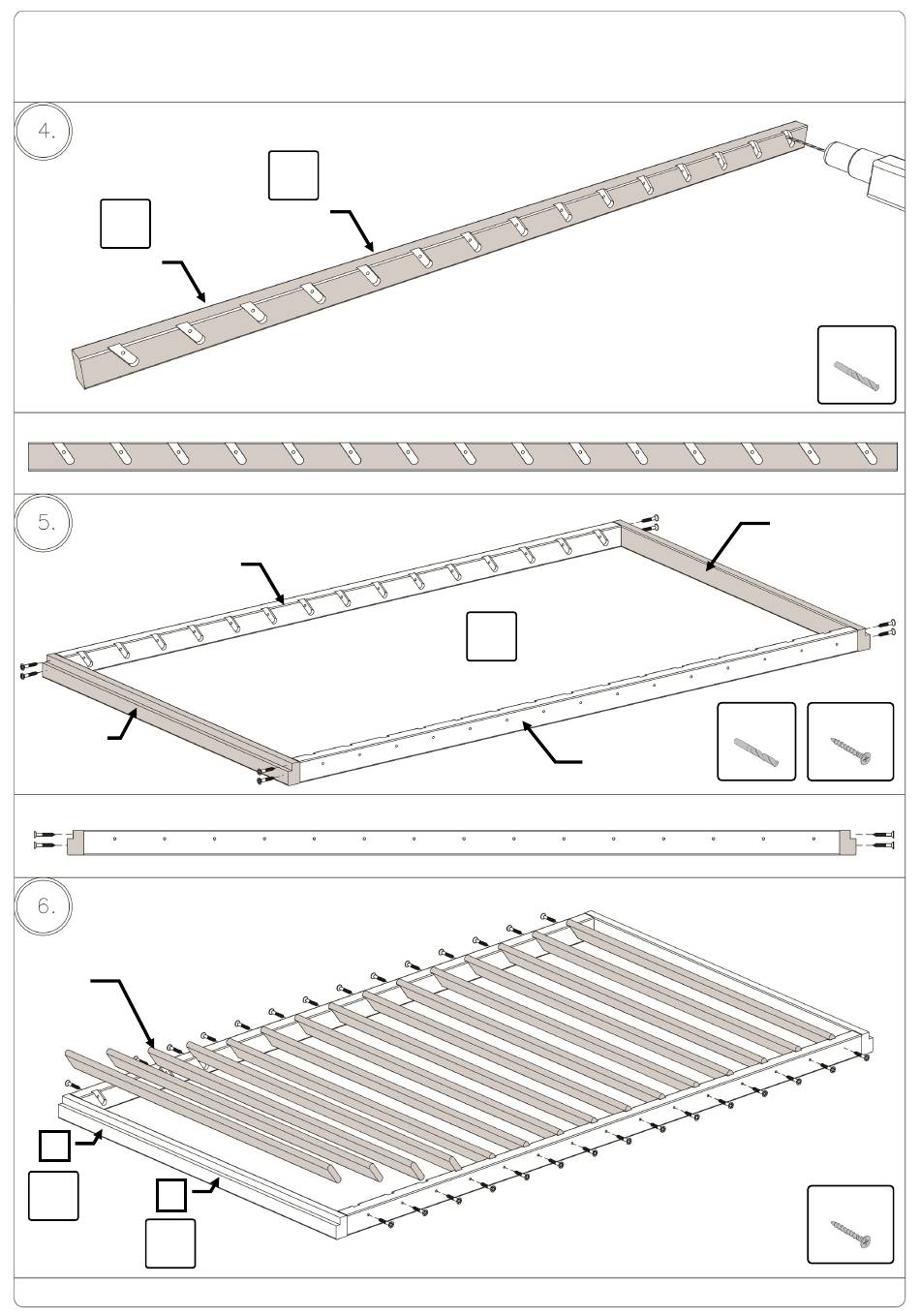 4.

5.

6.