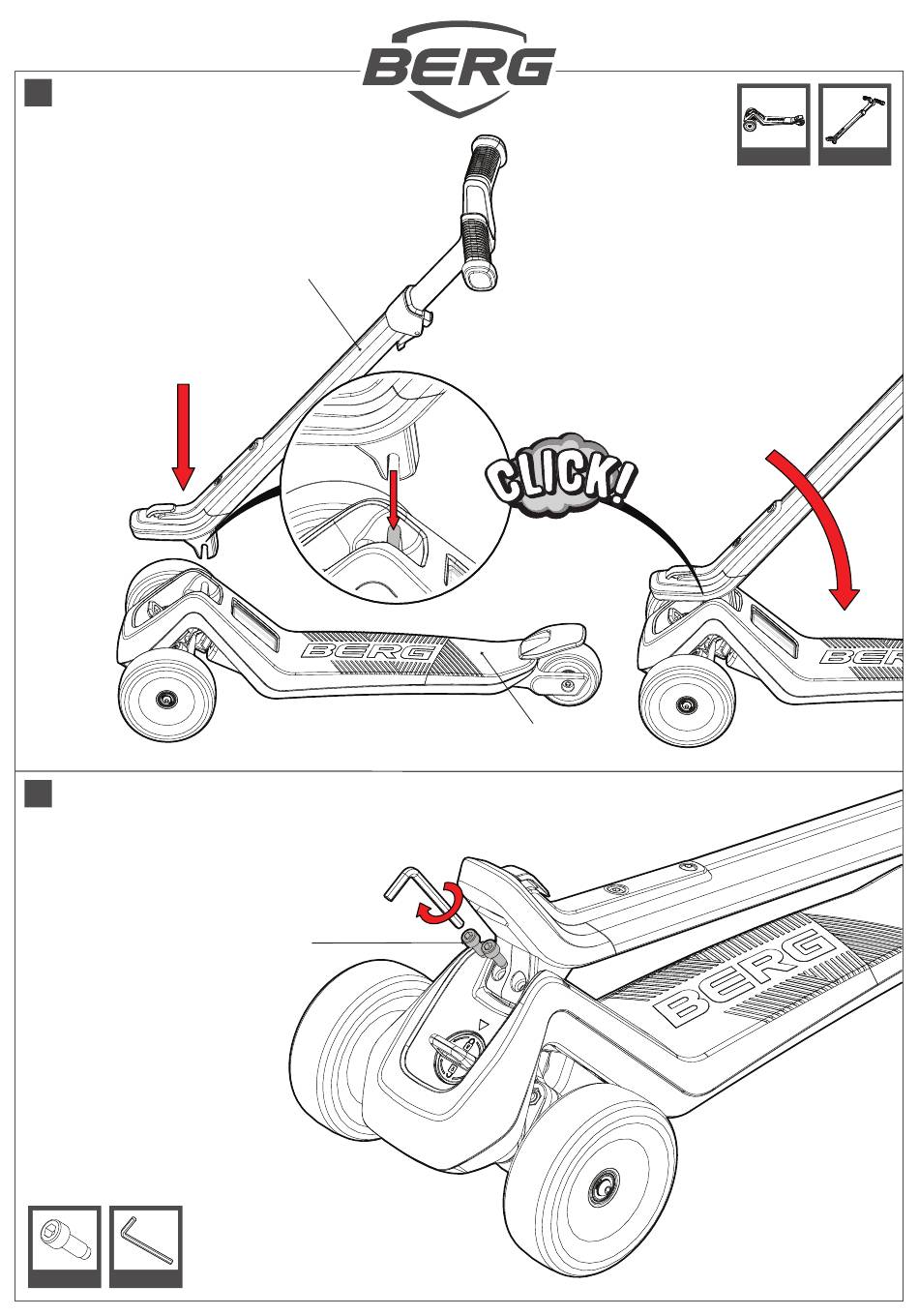 BERG

CLICK!

BERG

BERG

BERG