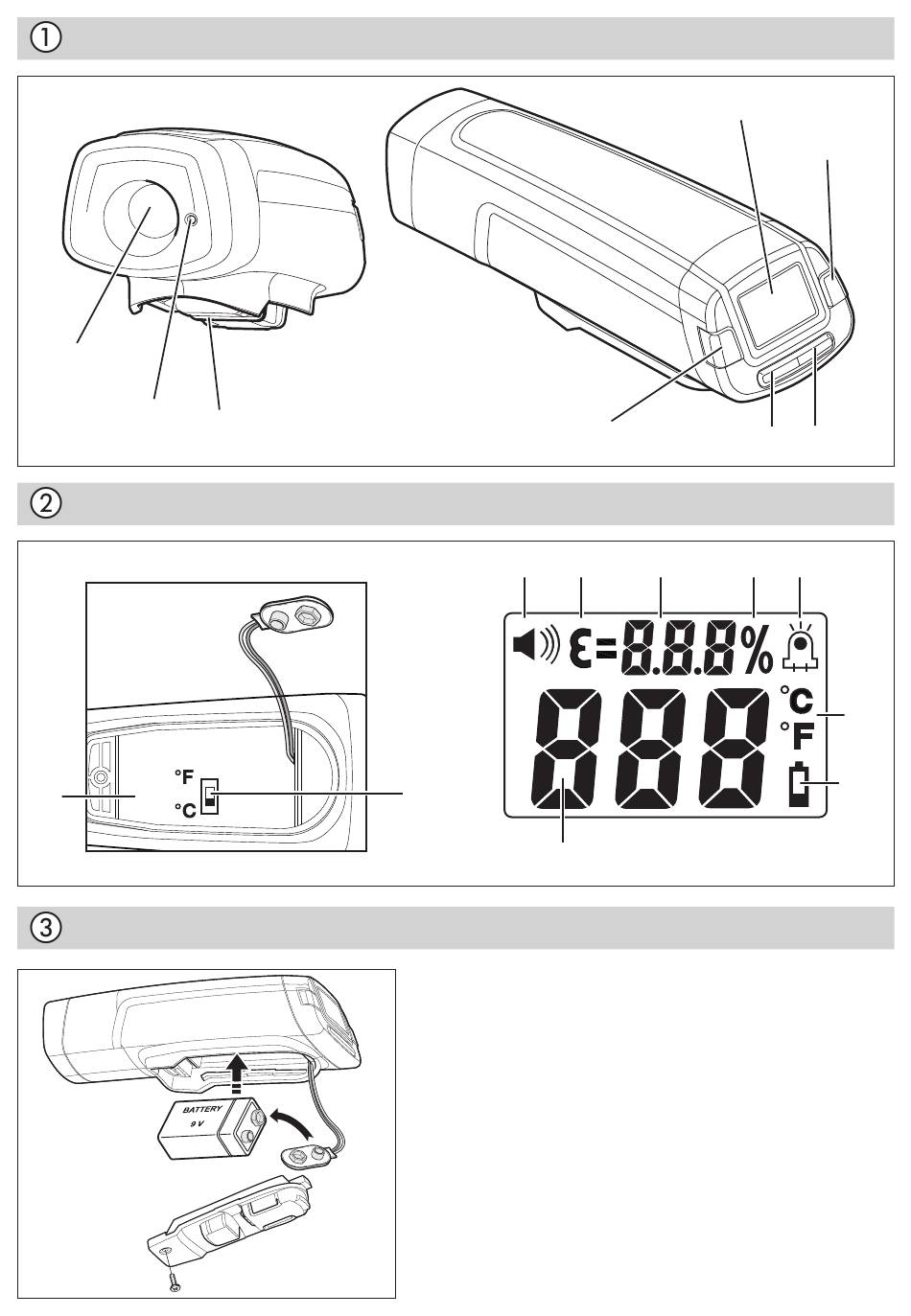 ①

②

°F
°C

ε=8.8.8%
888
°C
°F

③

BATTERY
9 V