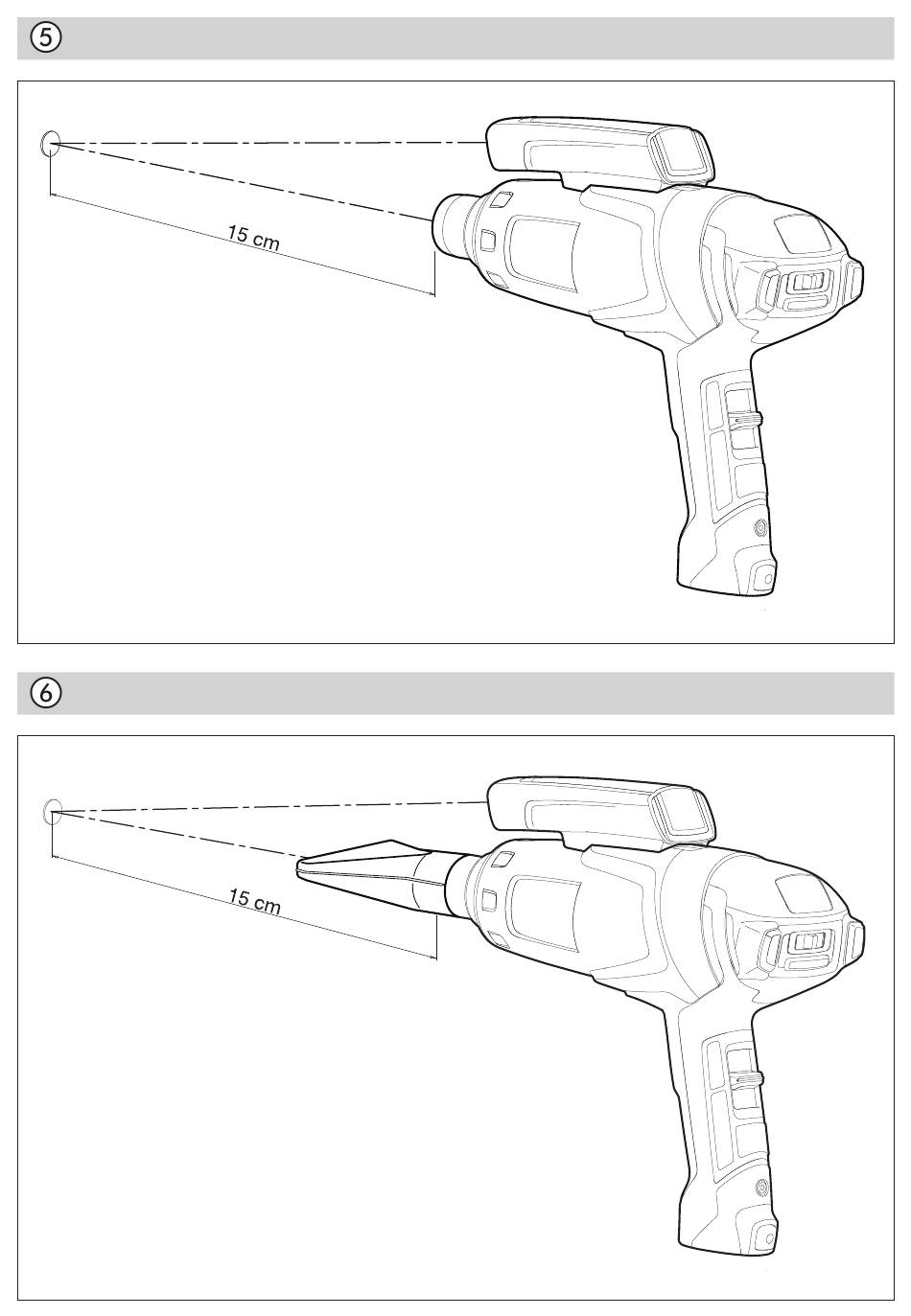 ⑤

15 cm

⑥

15 cm