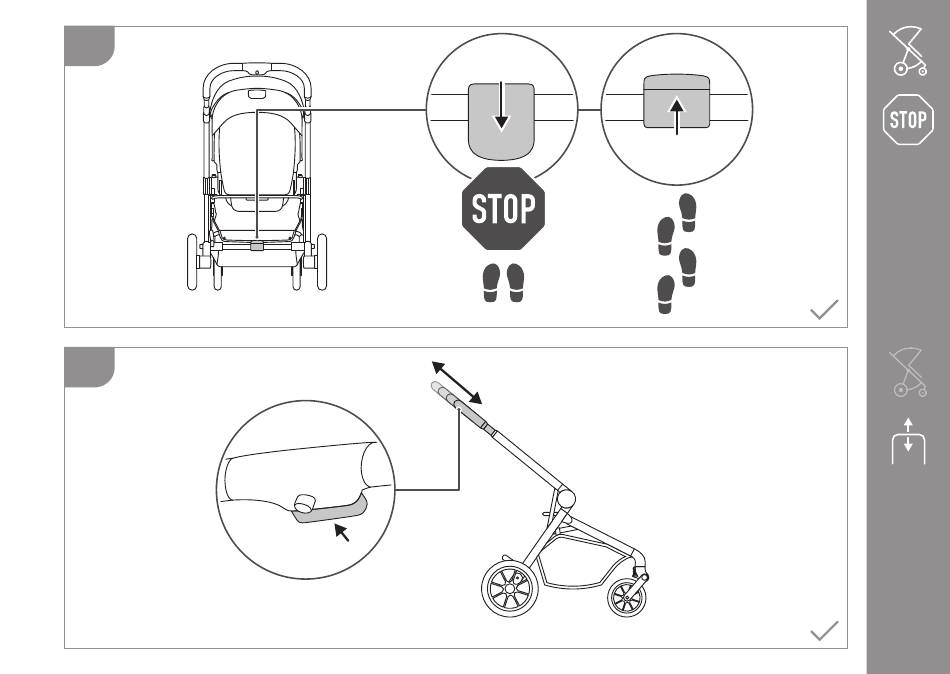 STOP

STOP