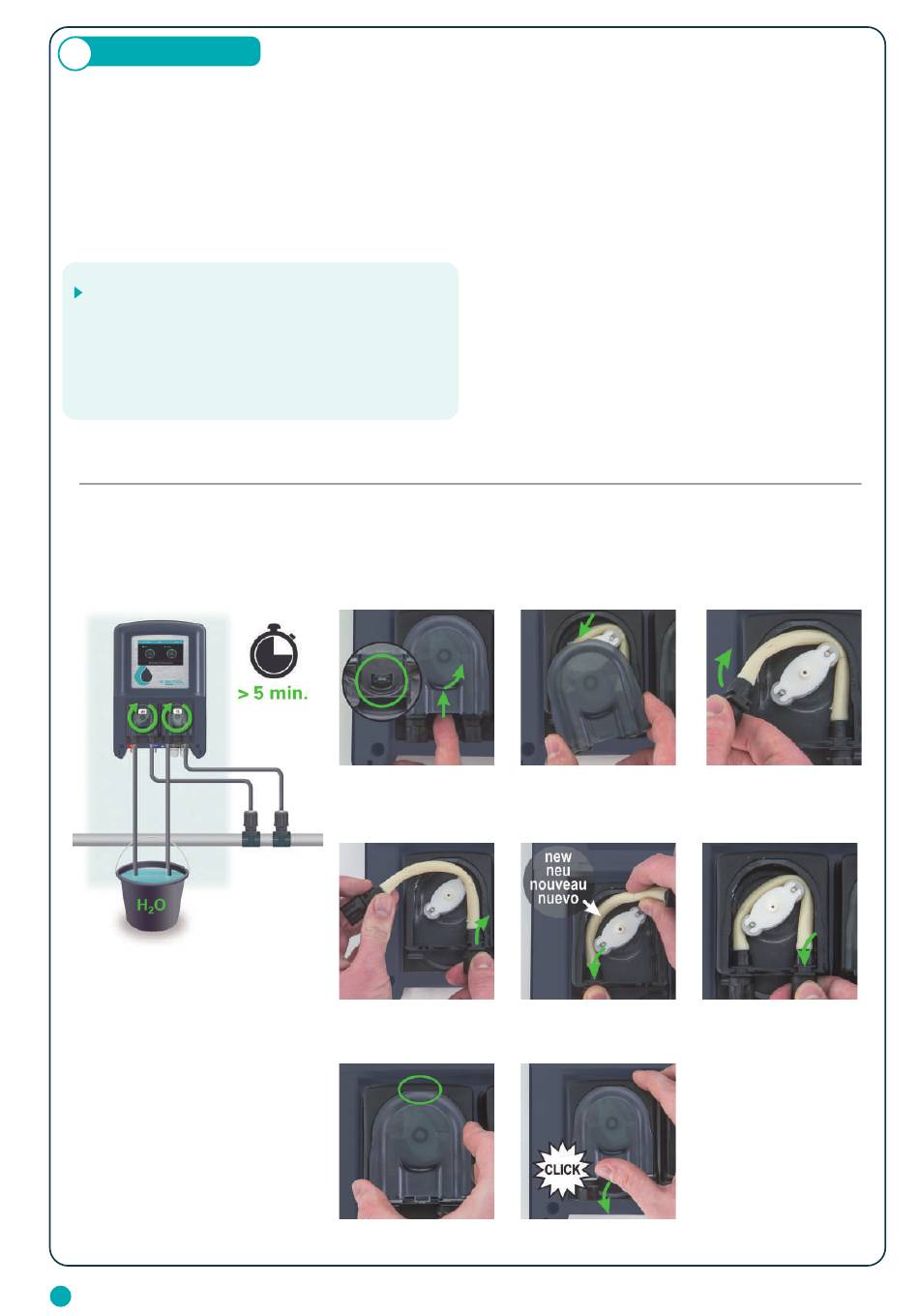 > 5 min.

$H_2O$

new
neu
nouveau
nuevo

CLICK