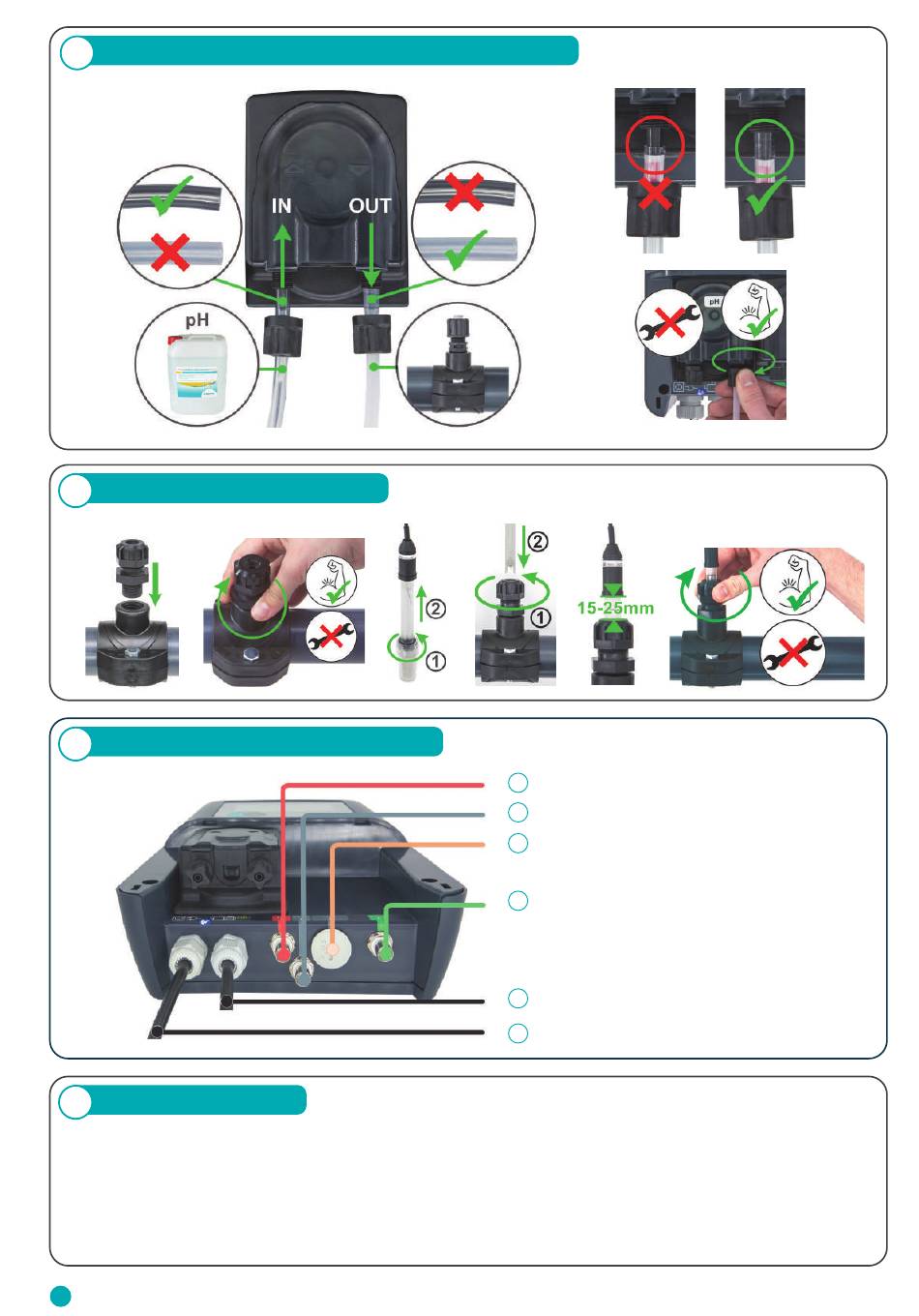 IN

OUT

pH

pH

②

①

②

①

15-25mm